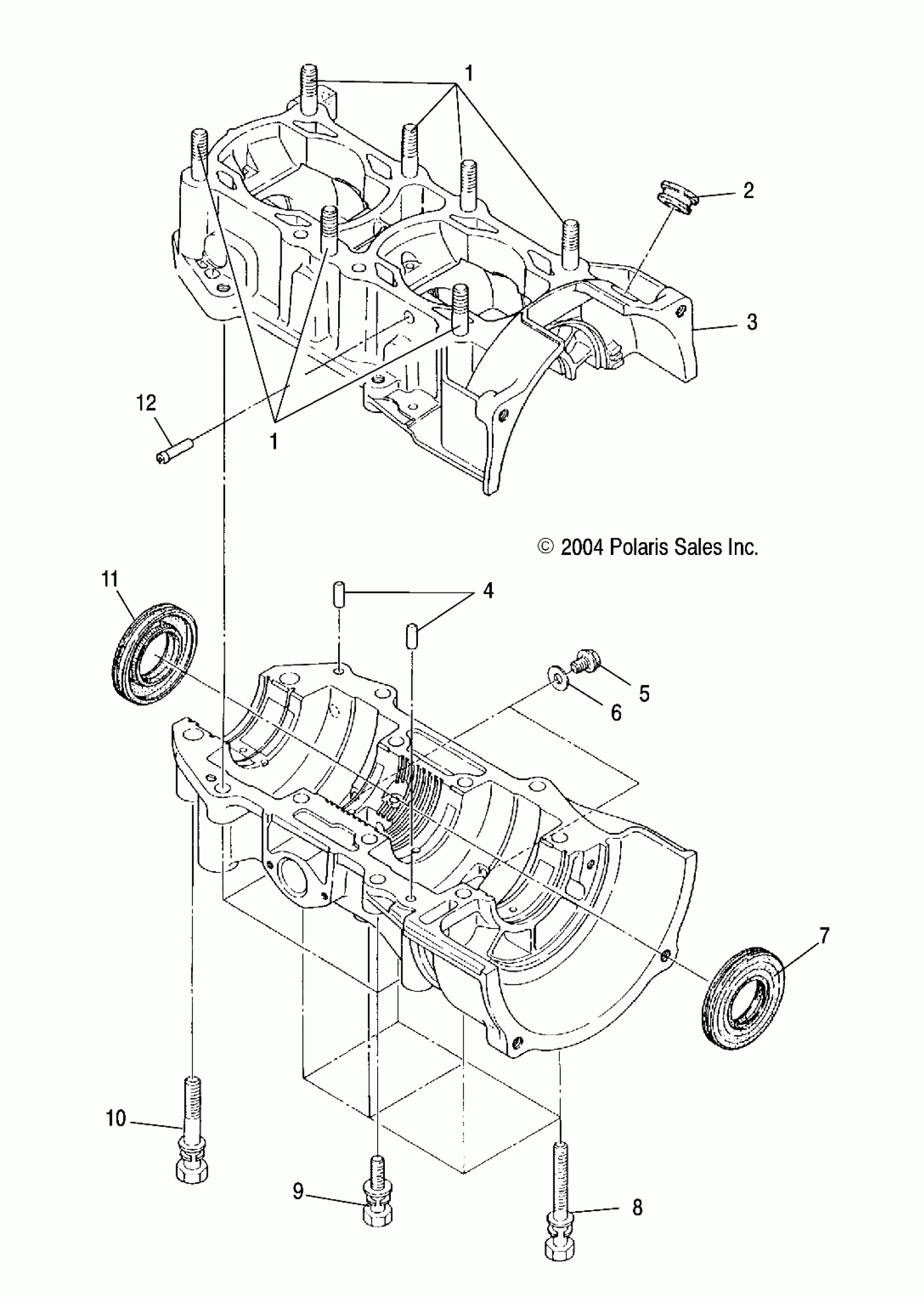 1
2
3
12
1
© 2004 Polaris Sales Inc.
11
4
5
6
7
10
9
8