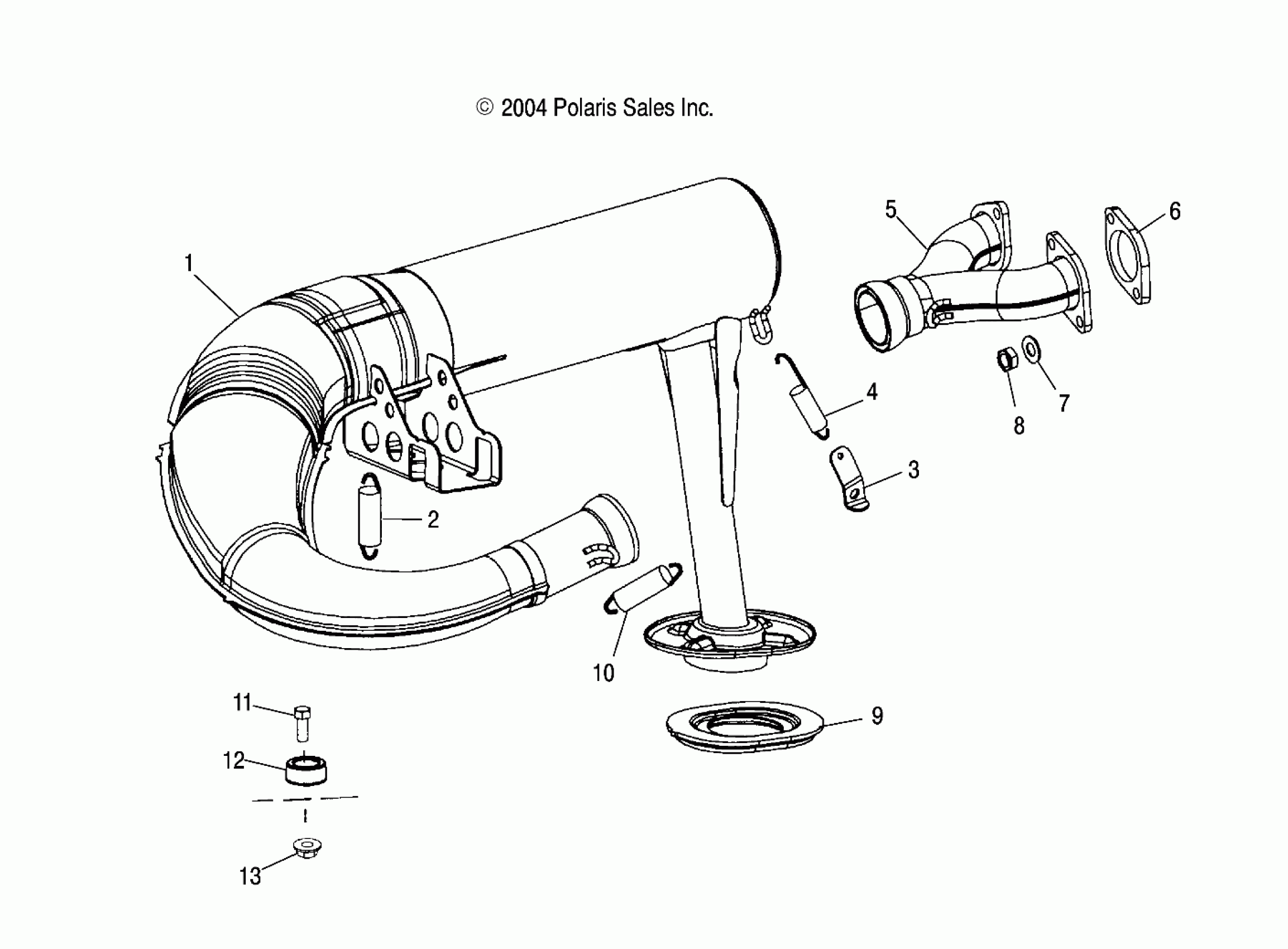 © 2004 Polaris Sales Inc.

1
5
6
4
7
8
3
2
10
9
11
12
13