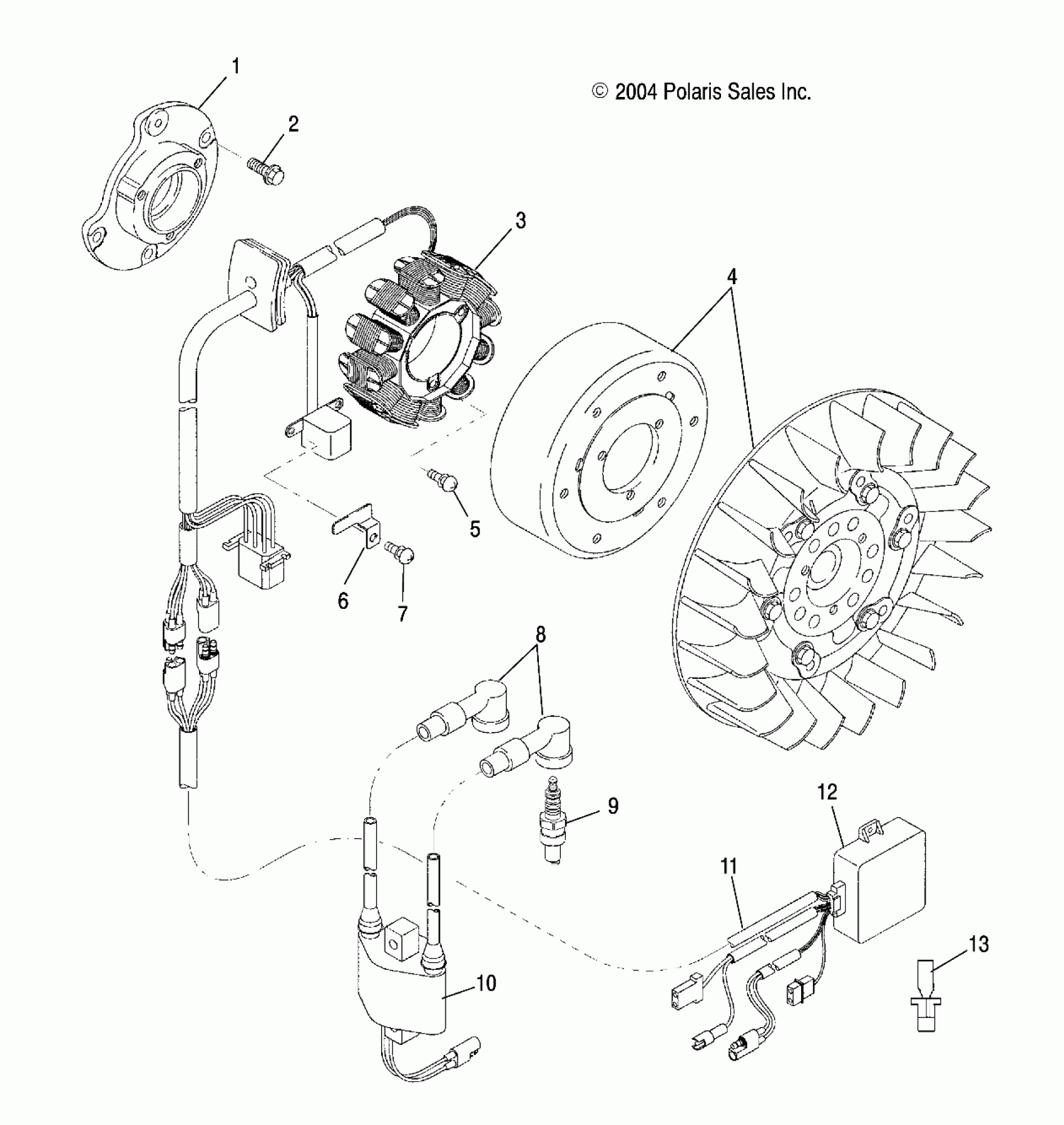 1

© 2004 Polaris Sales Inc.

2

3

4

5

6

7

8

9

12

11

13

10