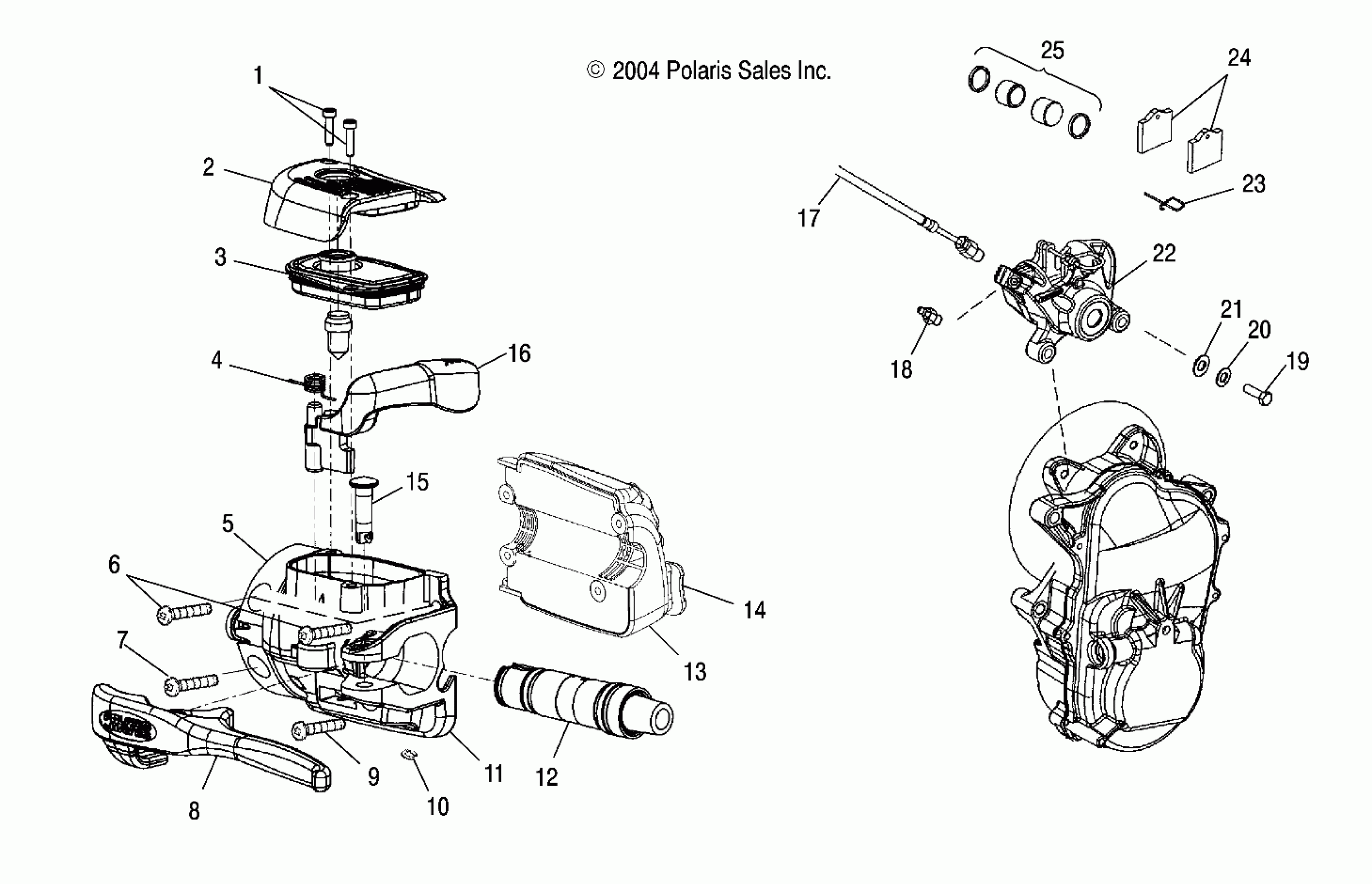 © 2004 Polaris Sales Inc.

1
2
3
4
16
15
5
6
7
8
9
10
11
12
13
14
25
24
23
17
22
21
20
19
18