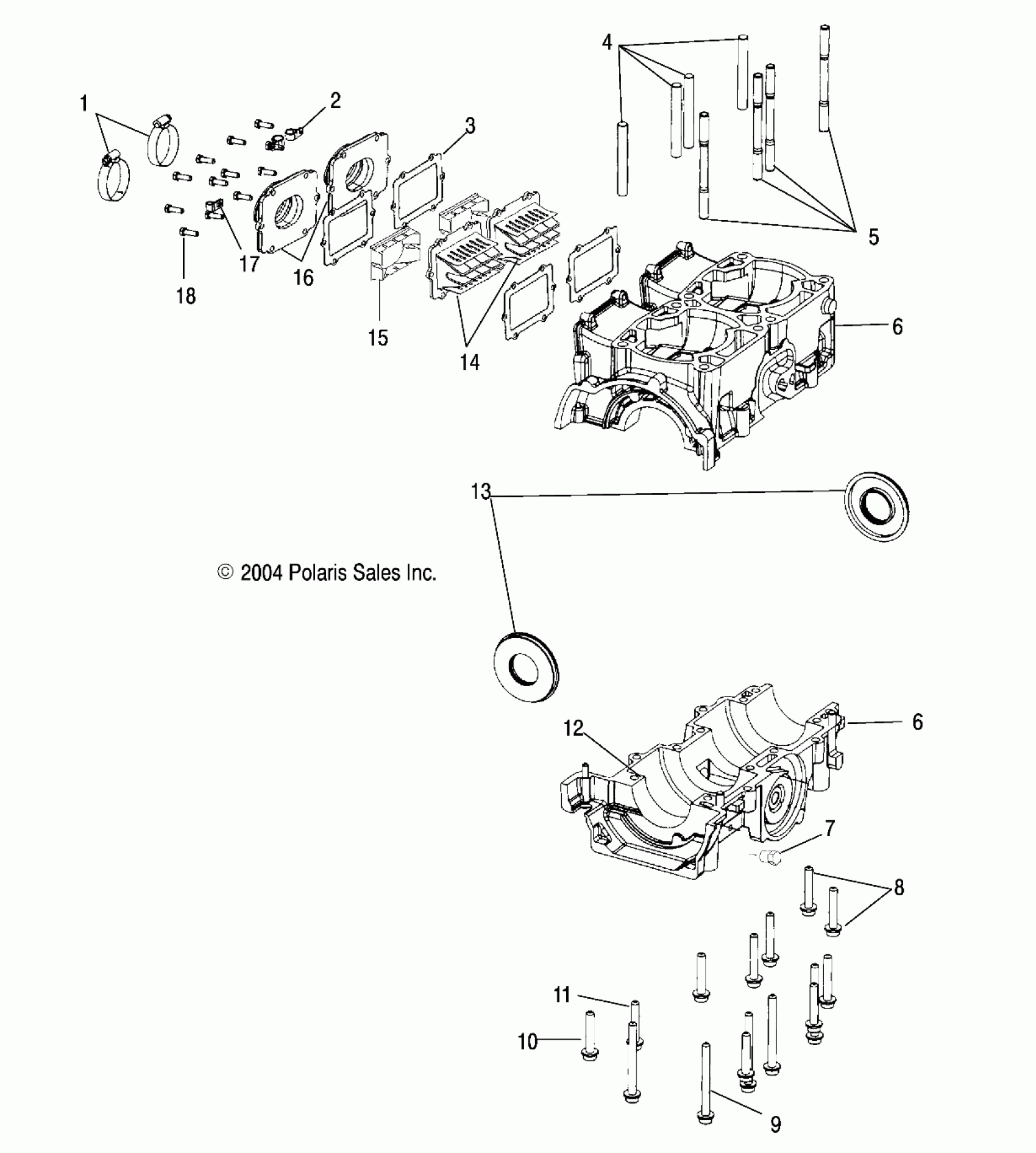 4
1
2
3
5
17
16
18
15
14
6
13
© 2004 Polaris Sales Inc.
12
6
7
8
11
10
9