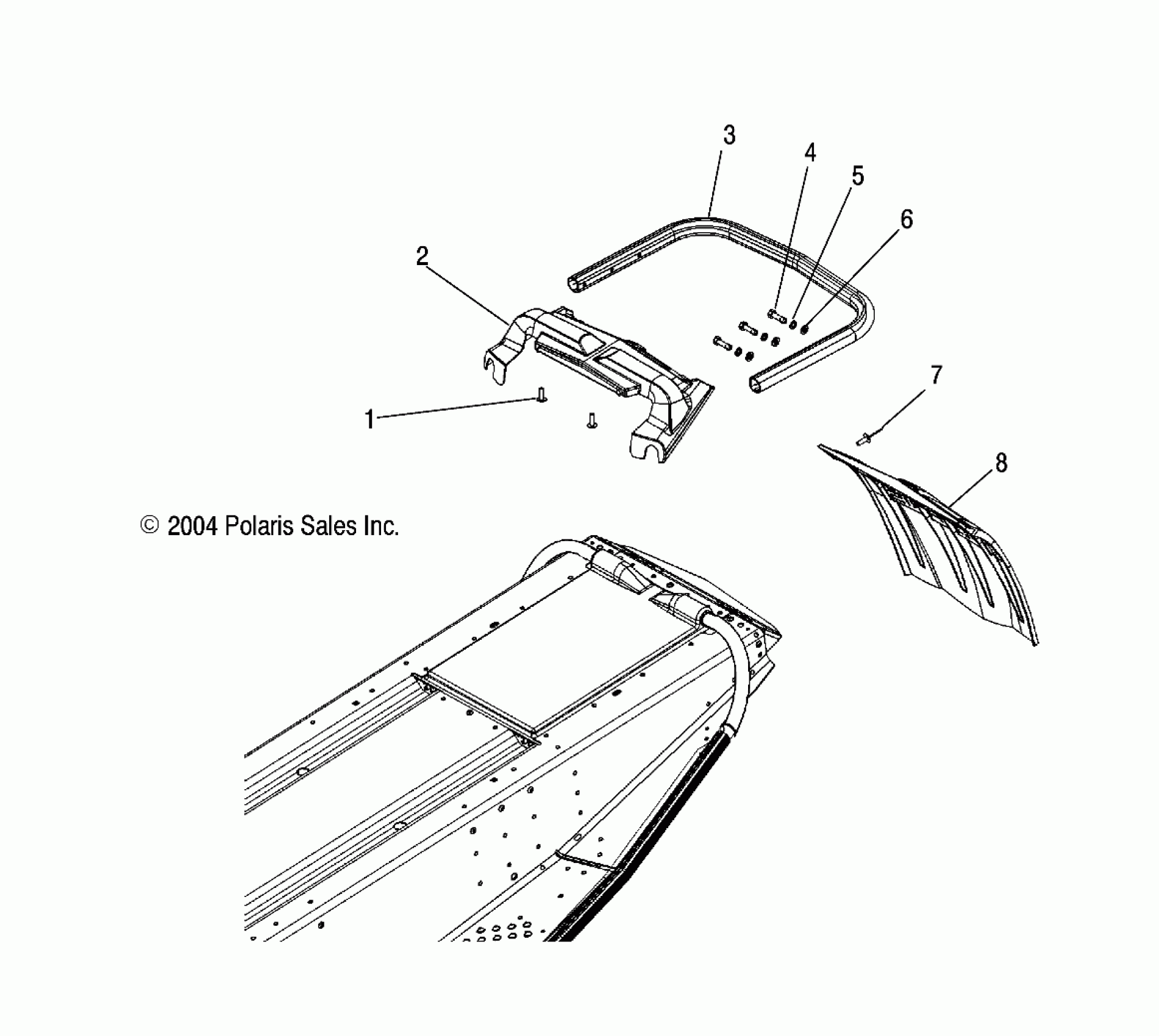 3
4
5
6
2
7
1
8
© 2004 Polaris Sales Inc.