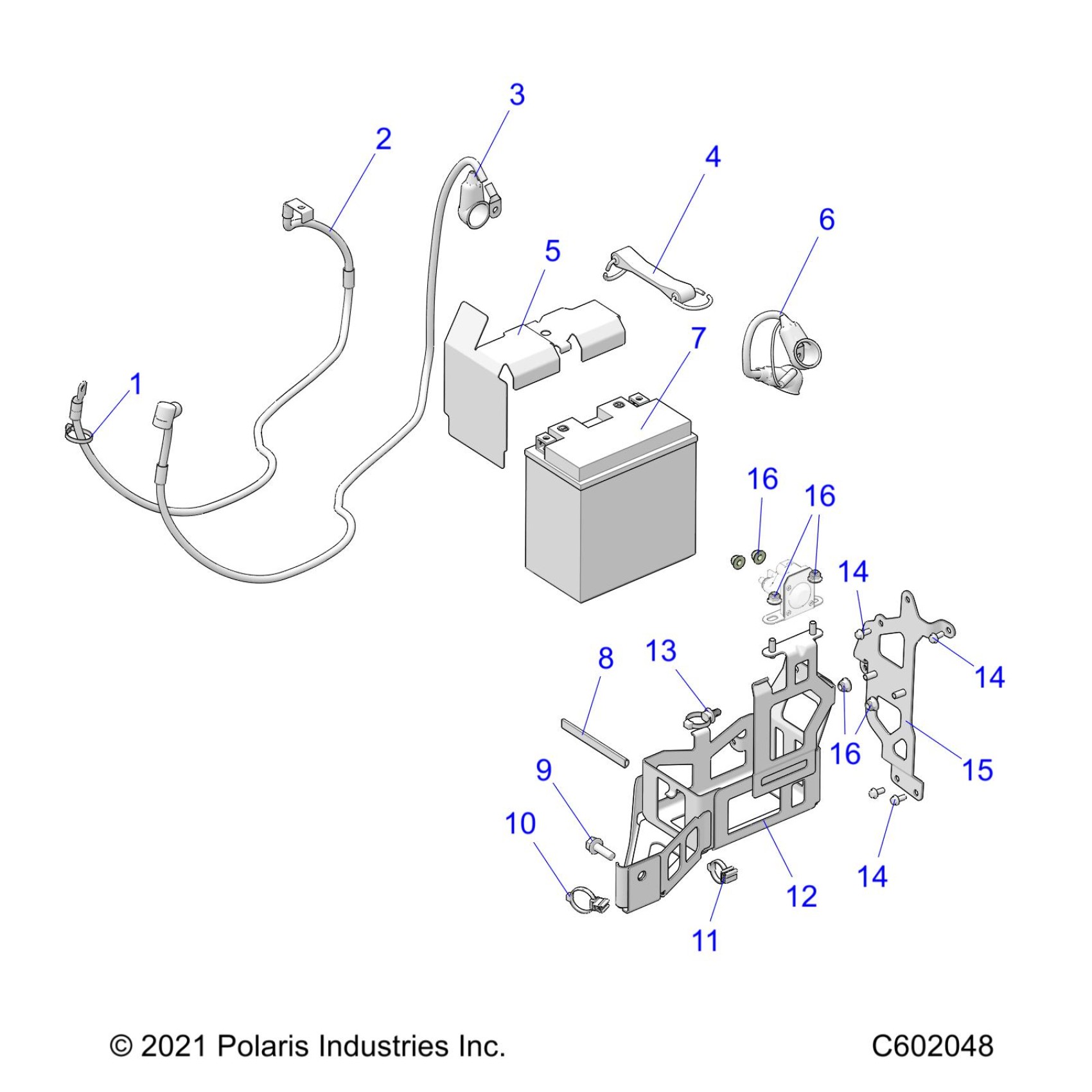 3
2
4
6
5
7
1
16
16
14
8
13
14
16
15
9
10
12
14
11

© 2021 Polaris Industries Inc.

C602048