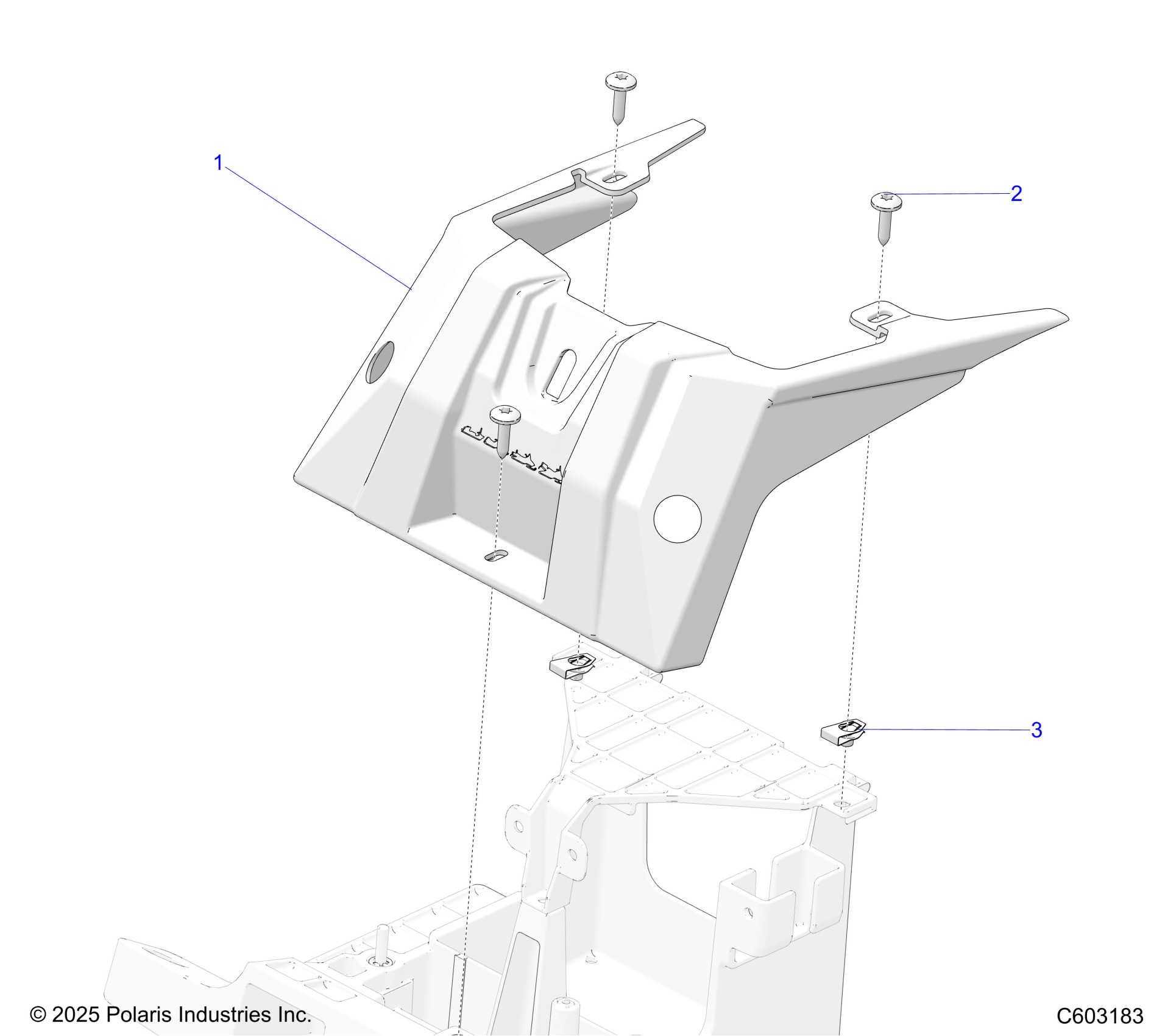 1

2

3

© 2025 Polaris Industries Inc.

C603183