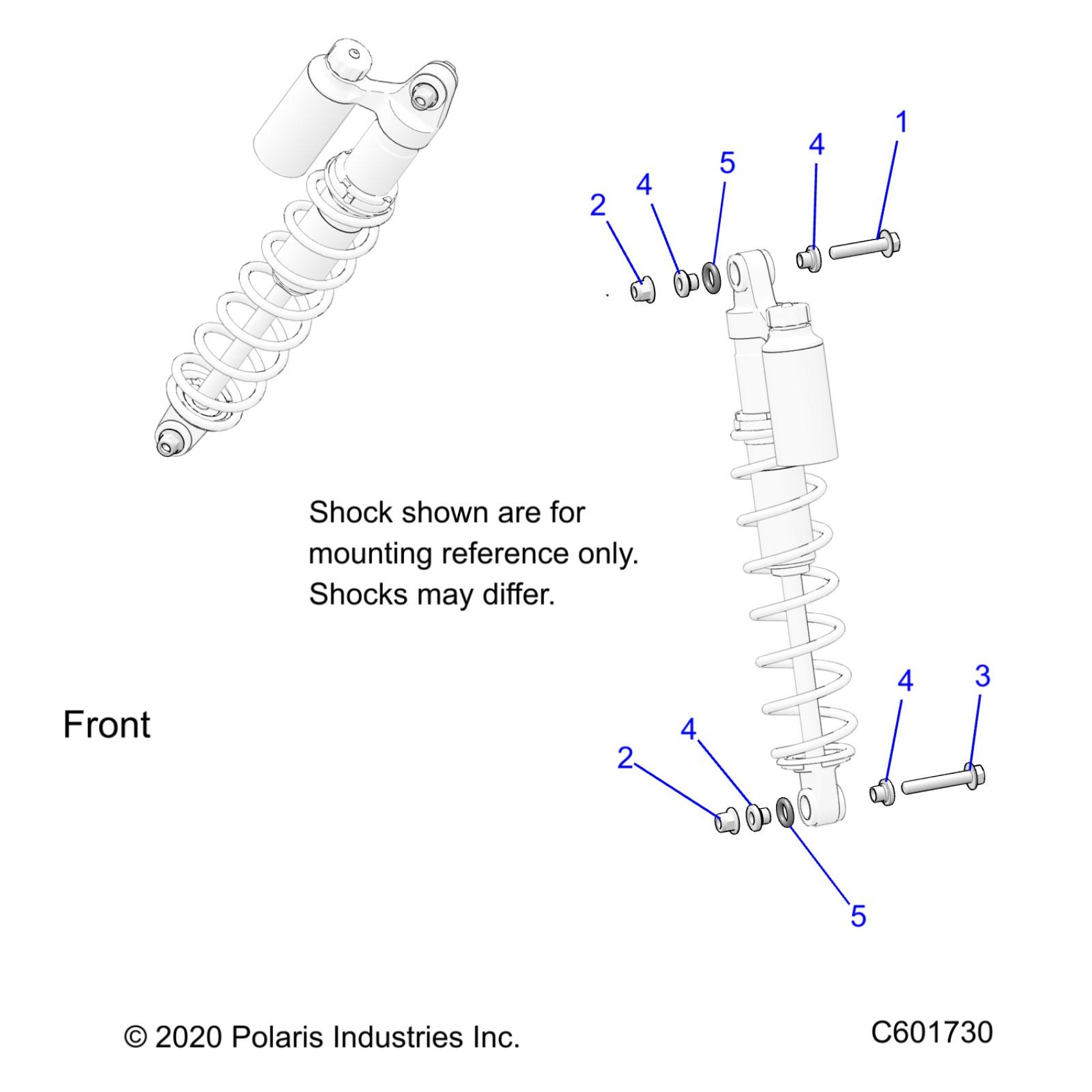 1
4
5
4
2

Shock shown are for mounting reference only. Shocks may differ.

Front

4
3
4
2
5

© 2020 Polaris Industries Inc.

C601730