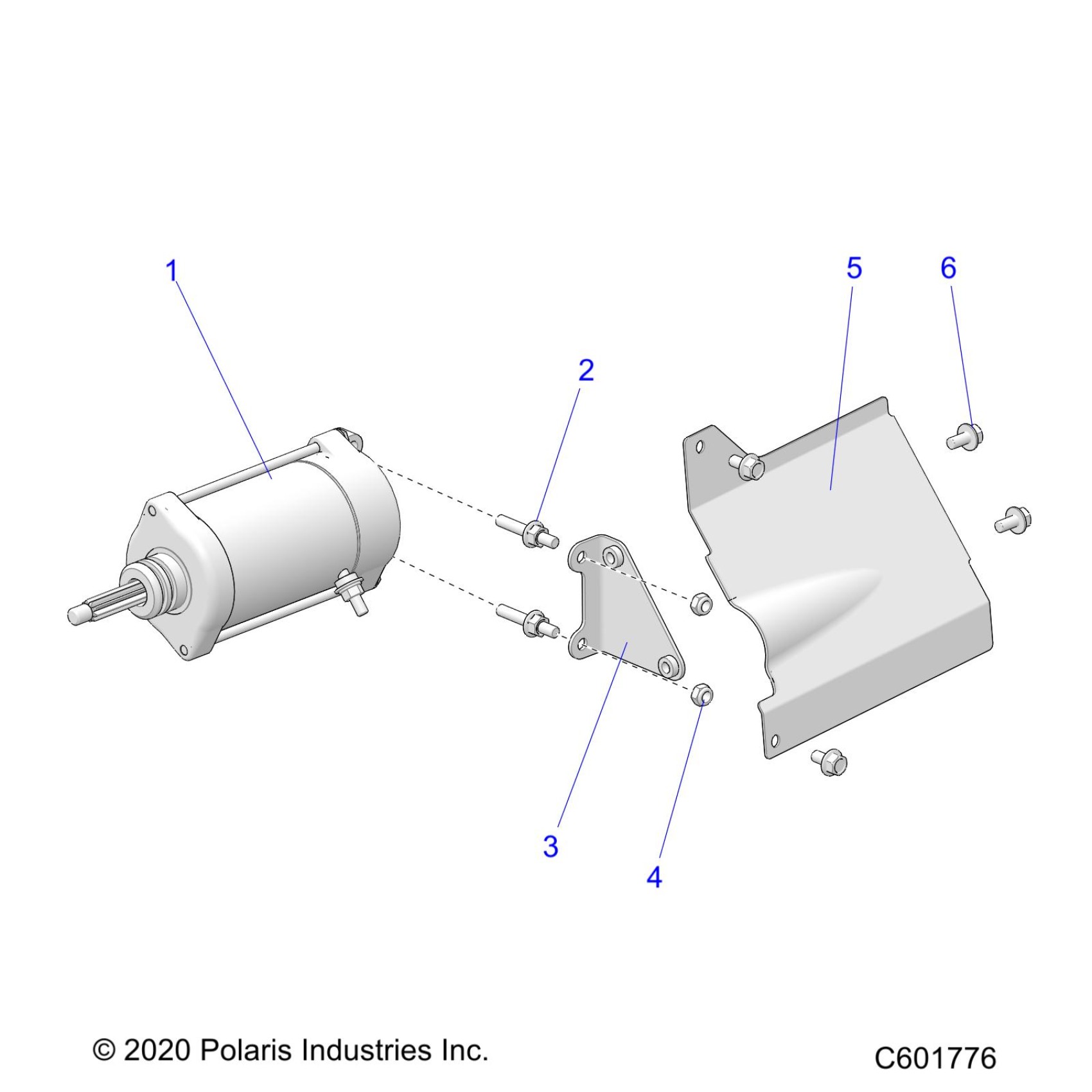 1
5
6
2
3
4

© 2020 Polaris Industries Inc.
C601776