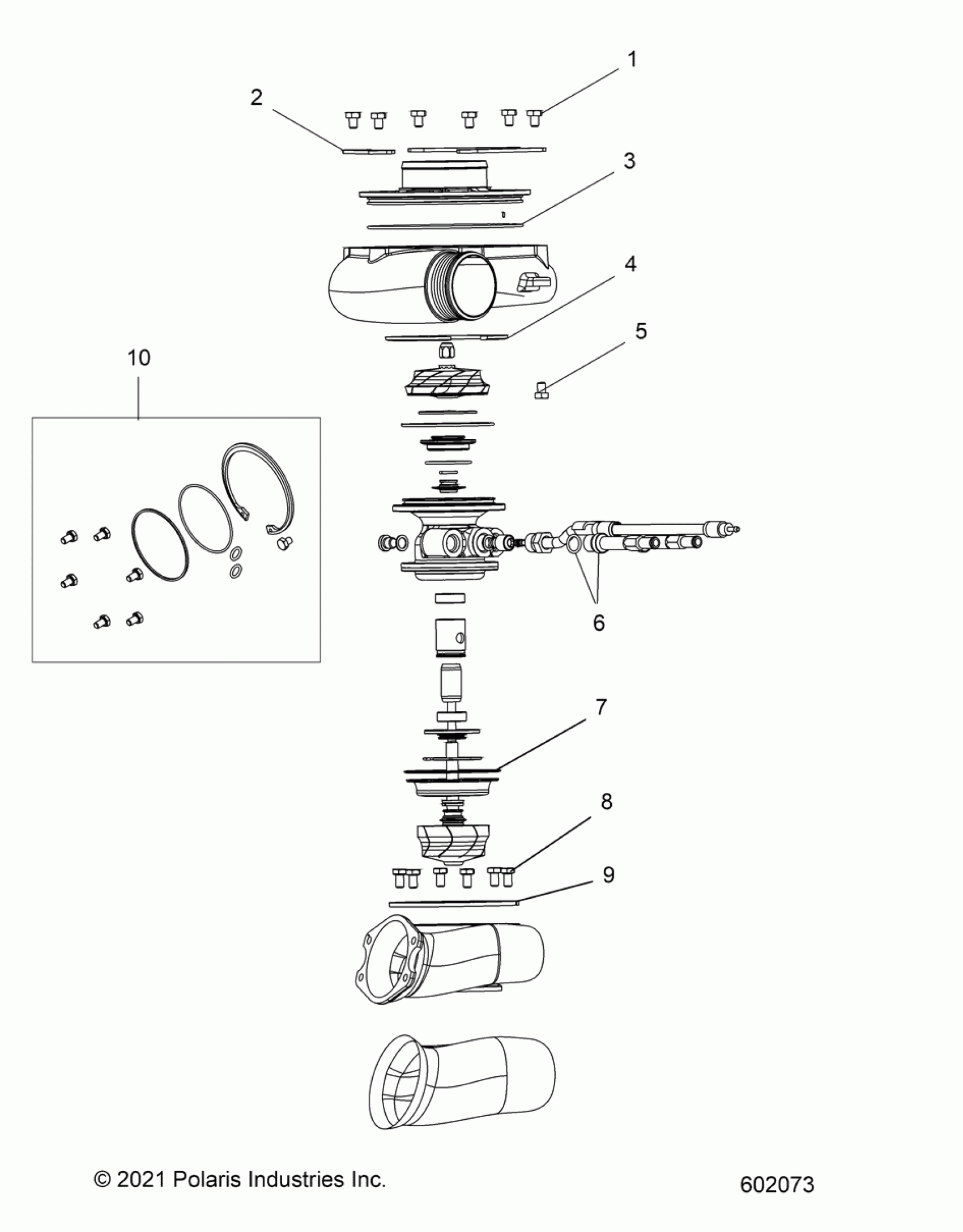 1
2
3
4
5
10
6
7
8
9

© 2021 Polaris Industries Inc.

602073