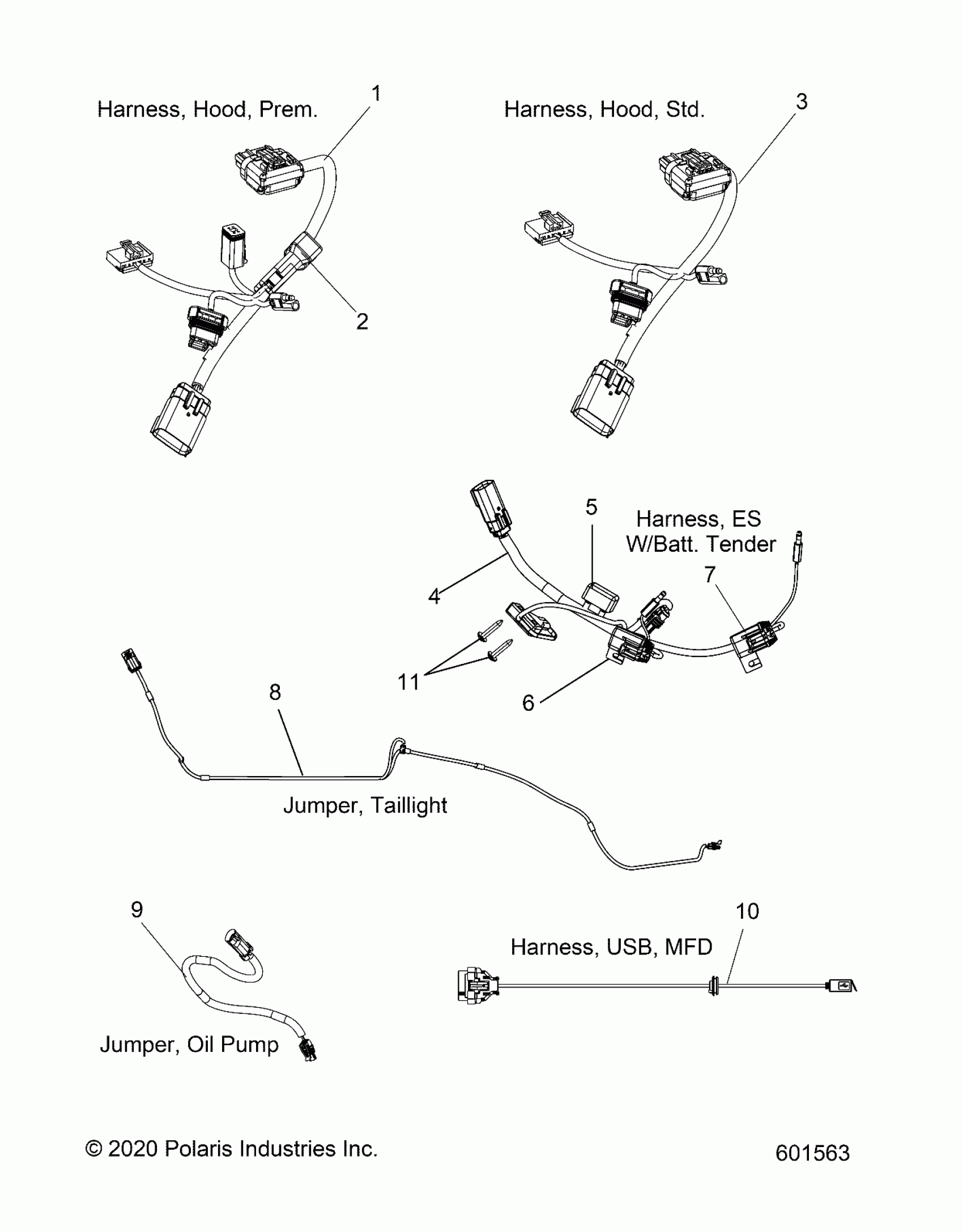 Harness, Hood, Prem.
1

Harness, Hood, Std.
3

2

5
Harness, ES W/Batt. Tender
7
4

11
6

8

Jumper, Taillight

9

10
Harness, USB, MFD

Jumper, Oil Pump

© 2020 Polaris Industries Inc.

601563