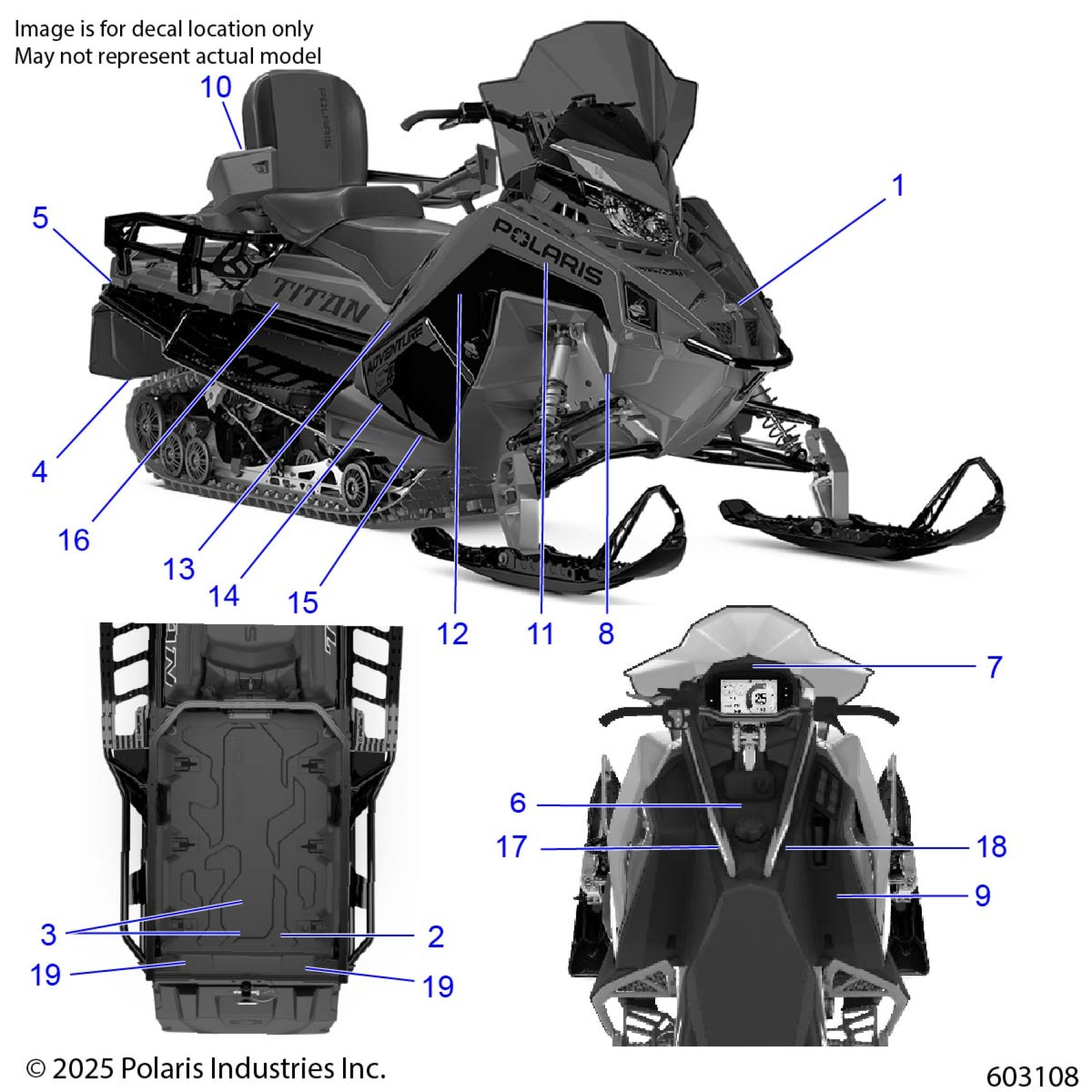 Image is for decal location only
May not represent actual model

10

POLARIS

5

1

POLARIS

TITAN

ADVENTURE

4

16

13

14

15

12

11

8

7

25

6

17

18

9

3

2

19

19

© 2025 Polaris Industries Inc.

603108