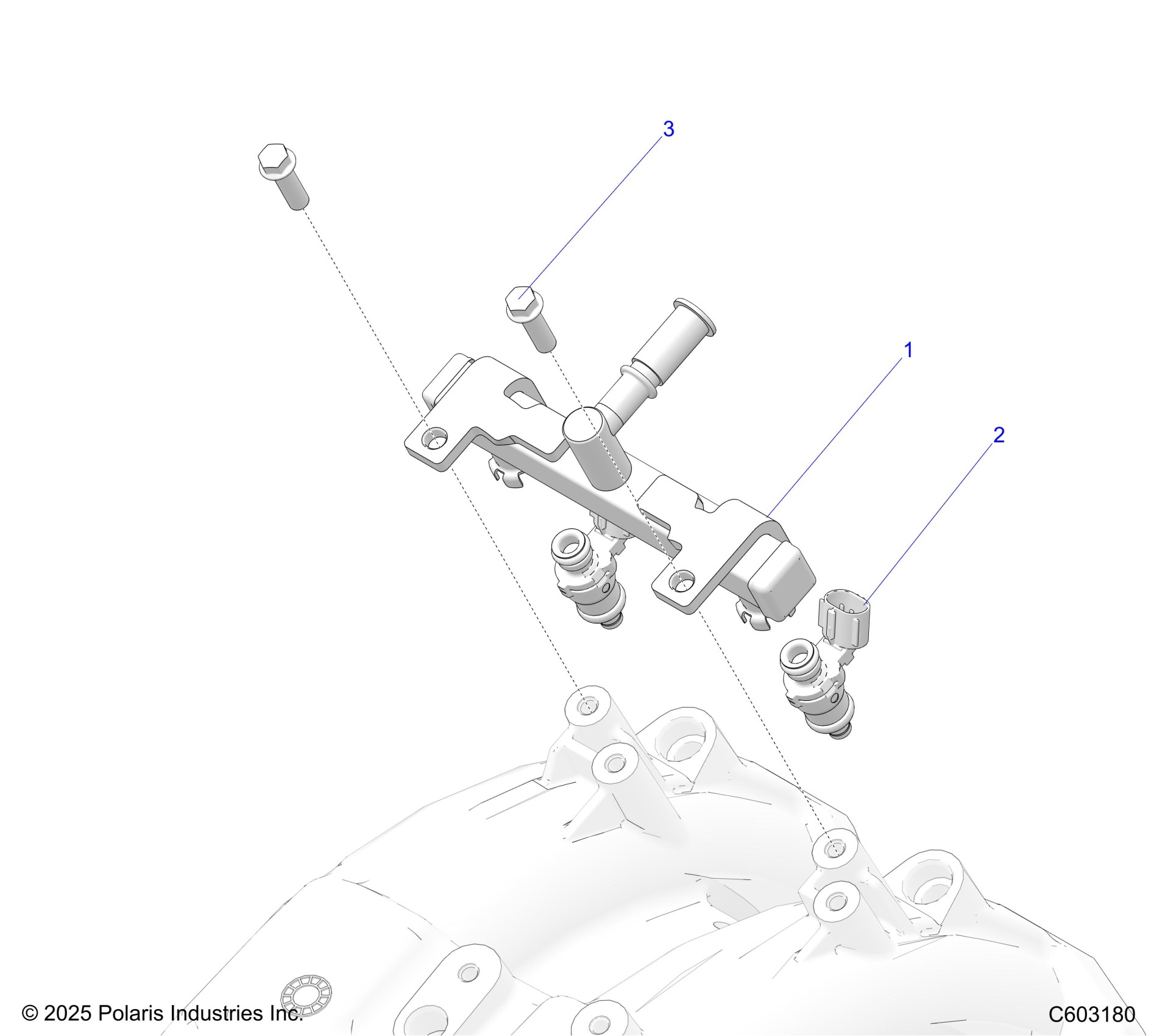 3

1

2

© 2025 Polaris Industries Inc.

C603180