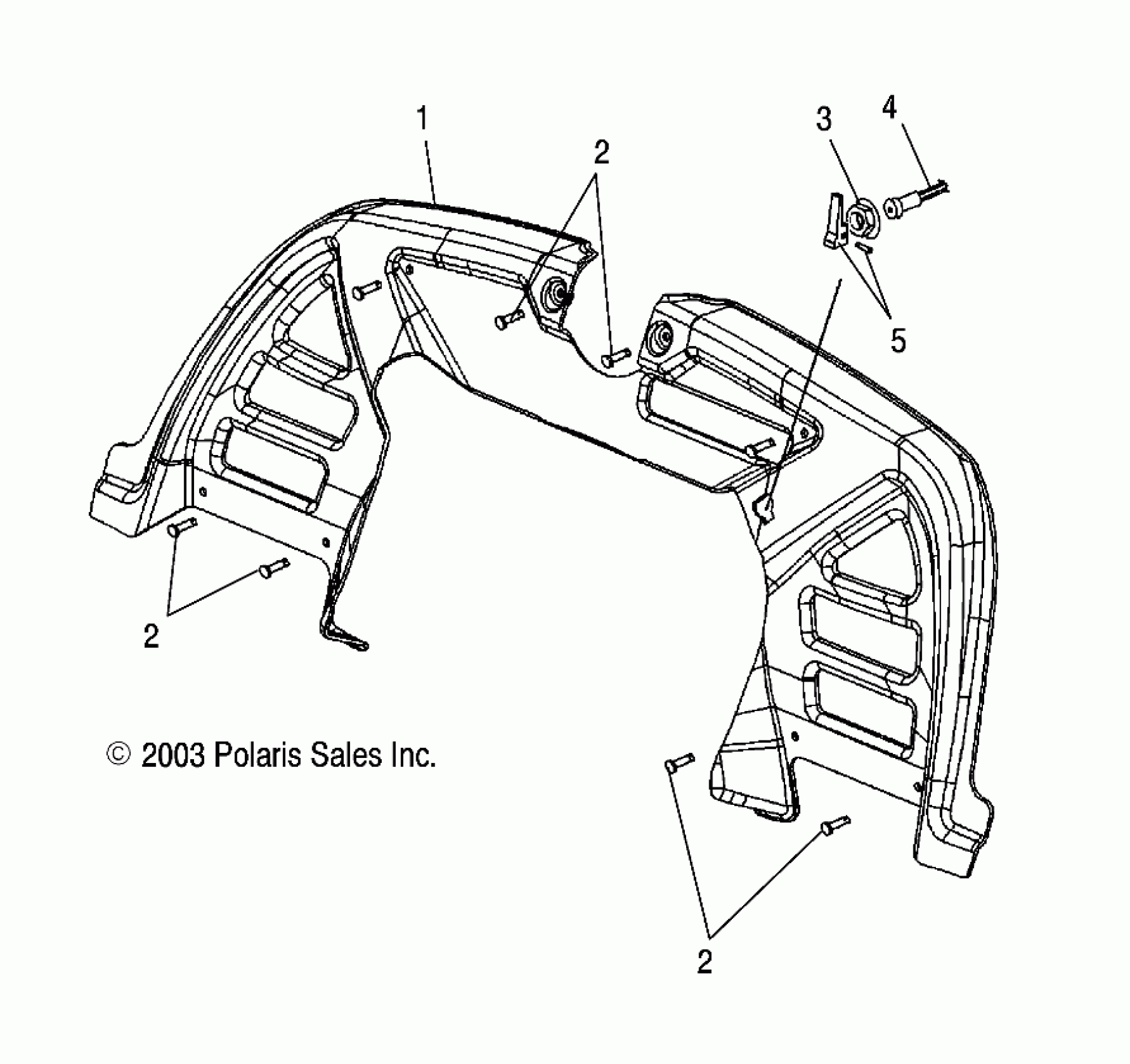 1

2

3

4

5

2

© 2003 Polaris Sales Inc.

2