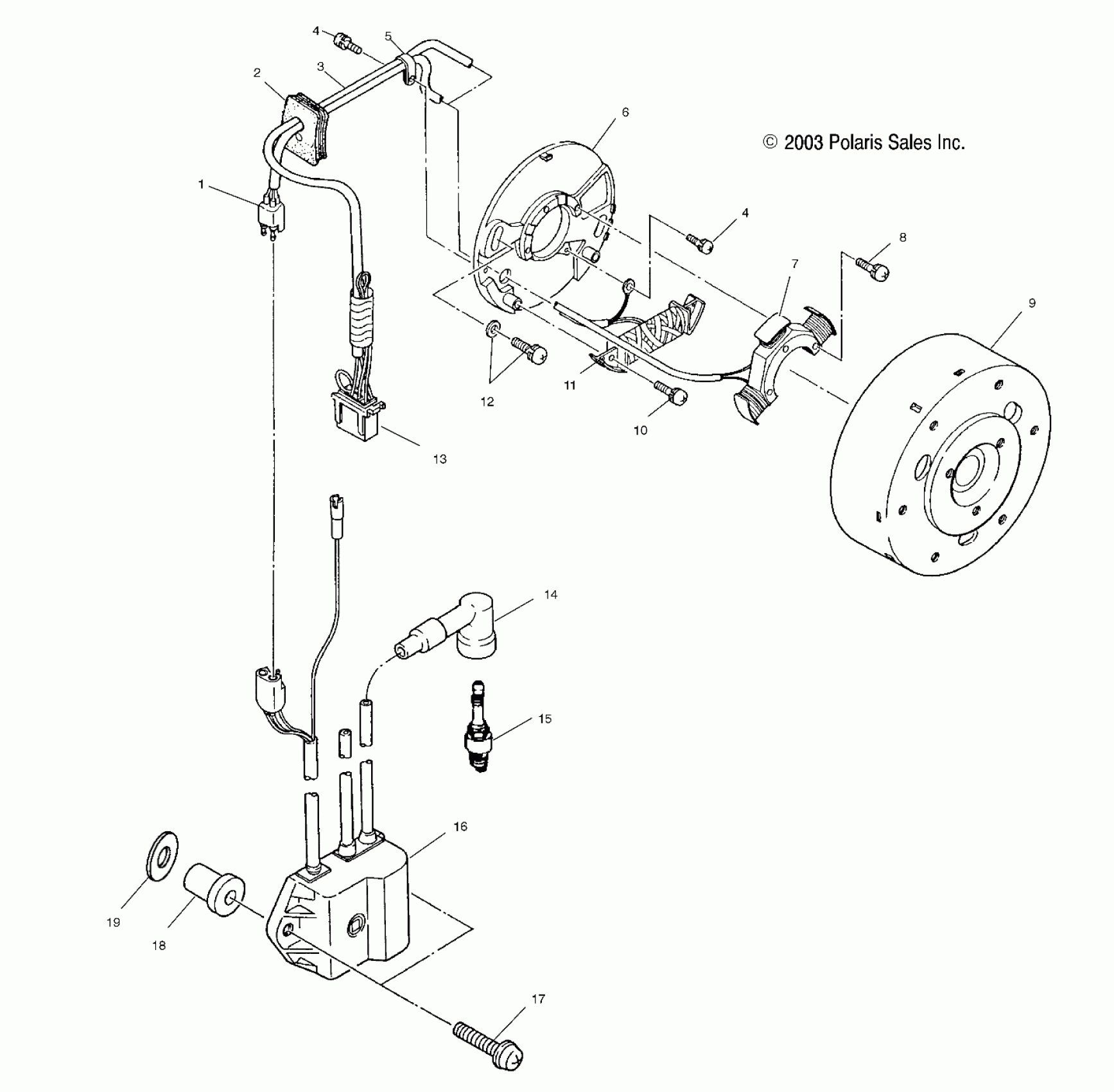 4
5
3
2
6
© 2003 Polaris Sales Inc.
1
4
8
7
9
12
11
10
13
14
15
16
19
18
17