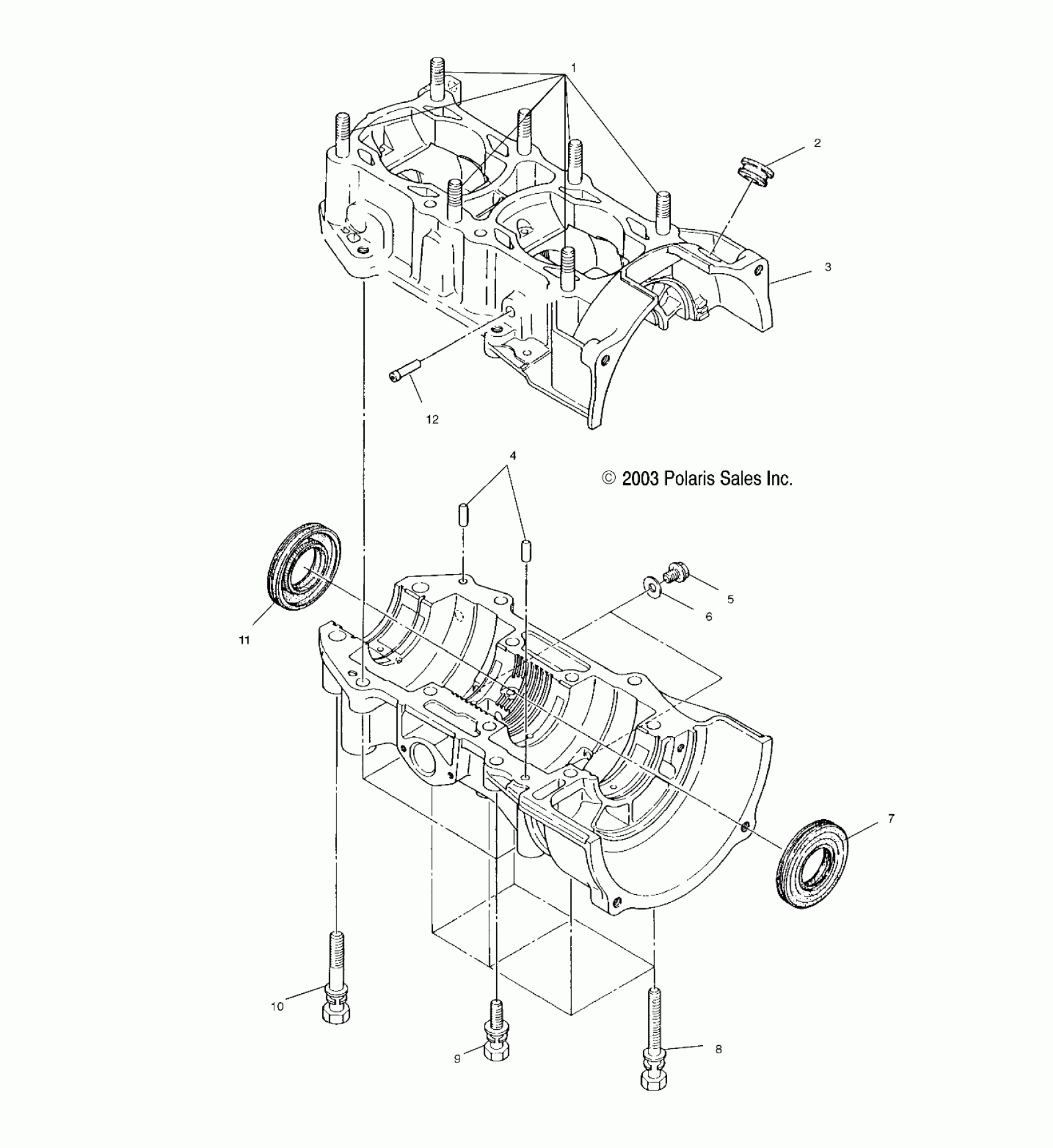 1

2

3

12

4

© 2003 Polaris Sales Inc.

5

6

11

7

10

9

8