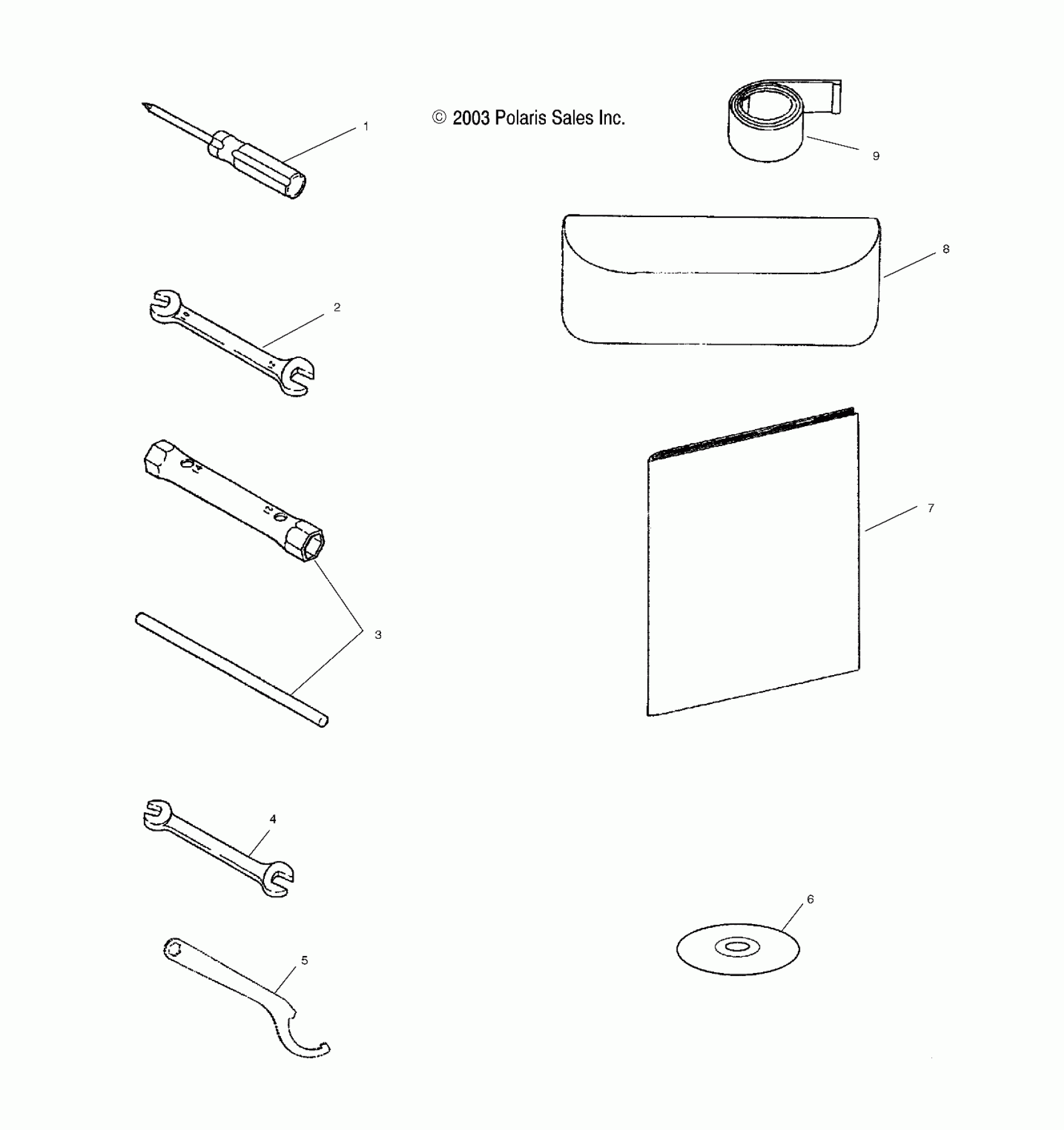 1

© 2003 Polaris Sales Inc.

9

8

2

7

3

4

6

5