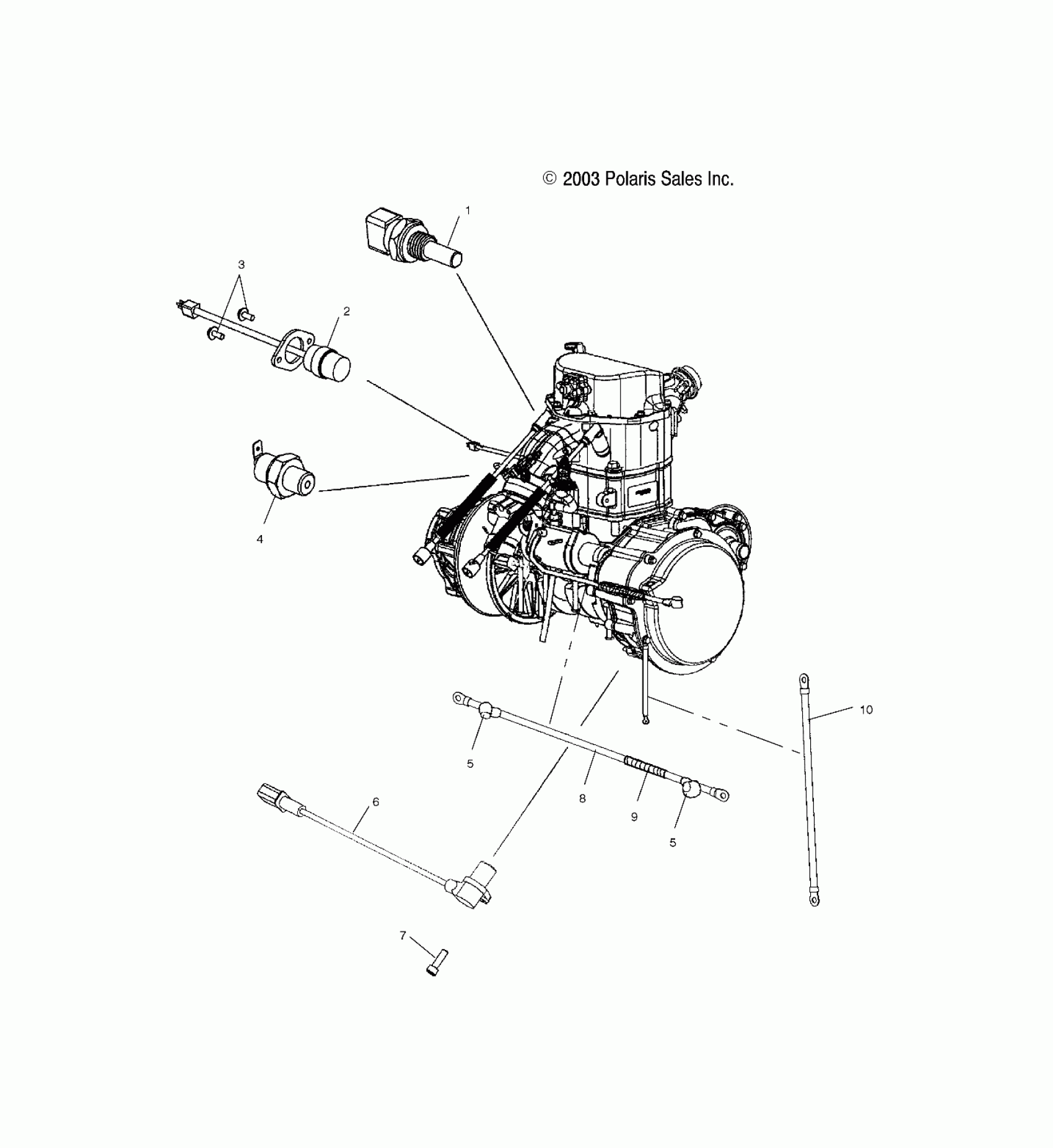 © 2003 Polaris Sales Inc.

1

3

2

4

10

5

8

9

5

6

7