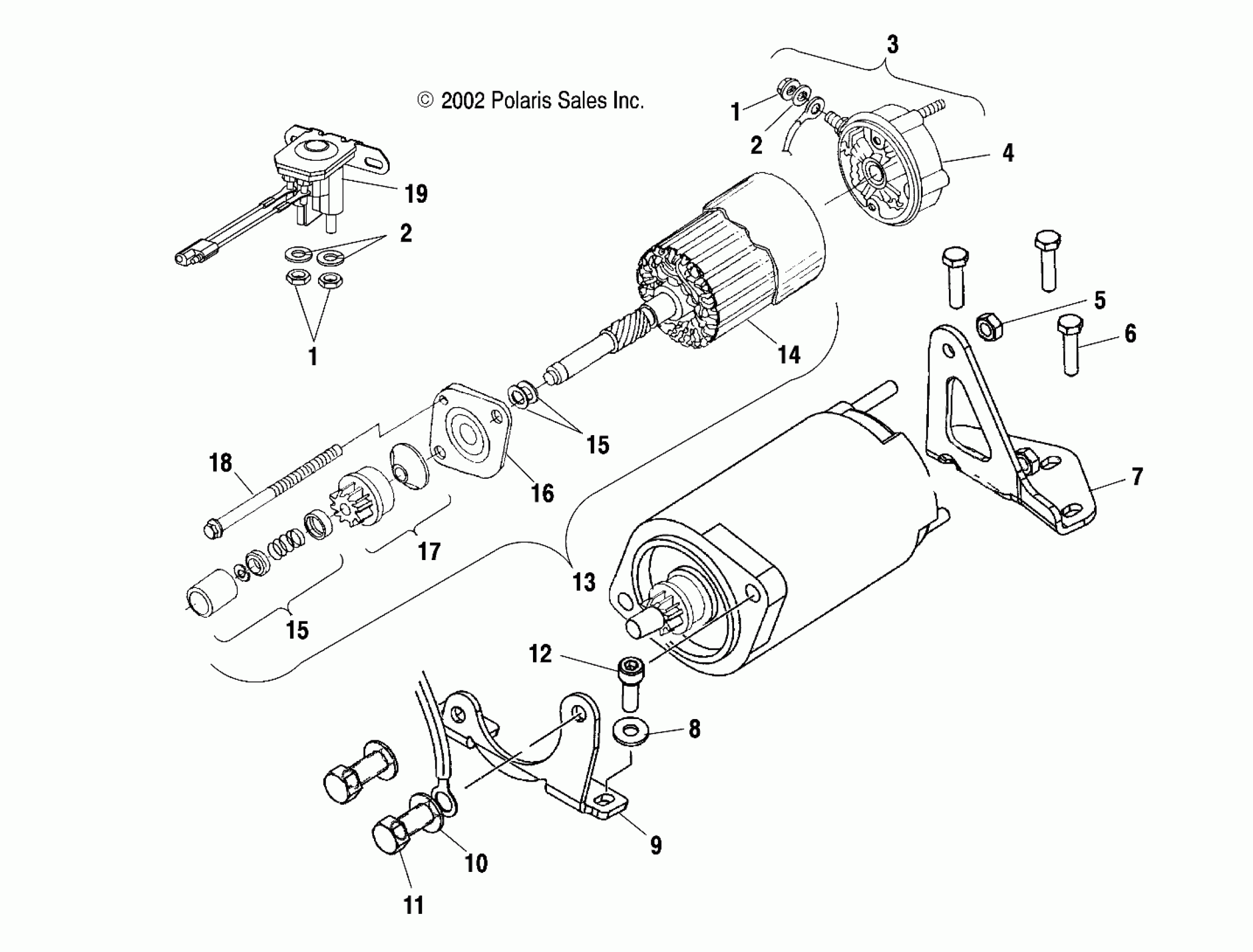 3

© 2002 Polaris Sales Inc.

1

2

4

19

2

1

14

5

6

15

18

16

7

17

13

15

12

8

9

10

11