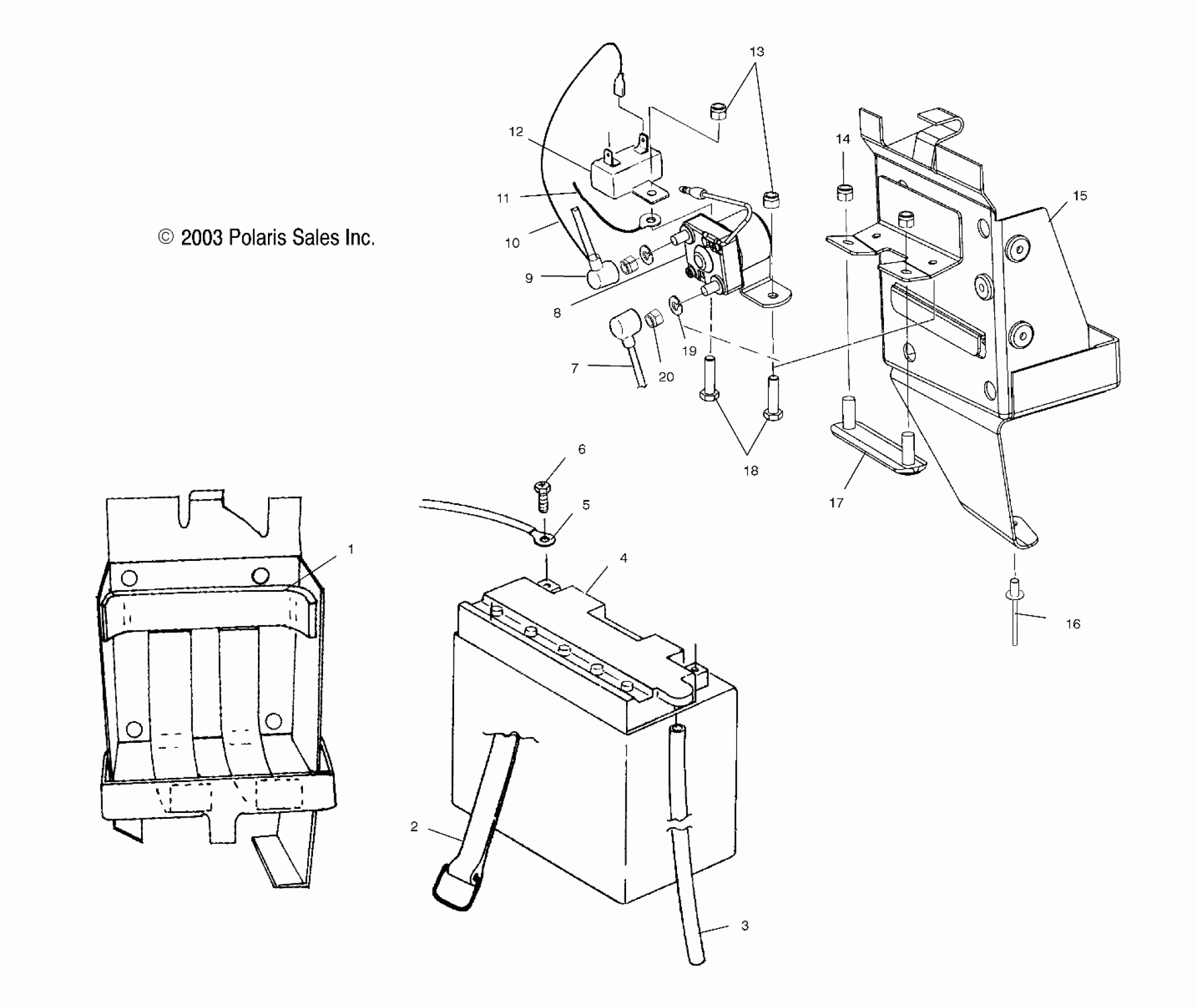 13
12
14
15
11
© 2003 Polaris Sales Inc.
10
9
8
19
7
20
18
17
6
5
1
4
16
2
3