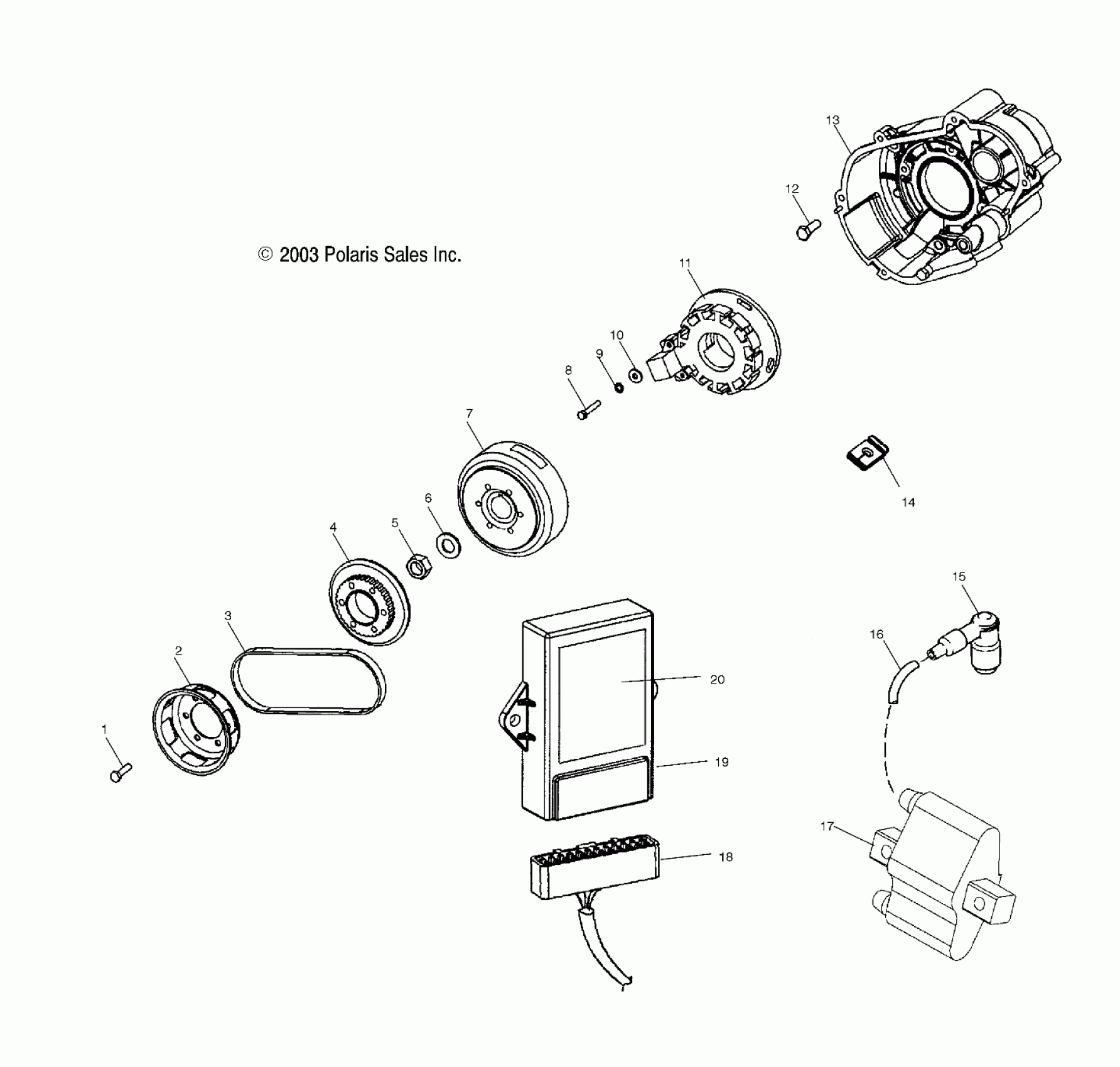 13

12

© 2003 Polaris Sales Inc.

11

10

9

8

7

14

6

5

4

15

3

16

2

20

1

19

17

18