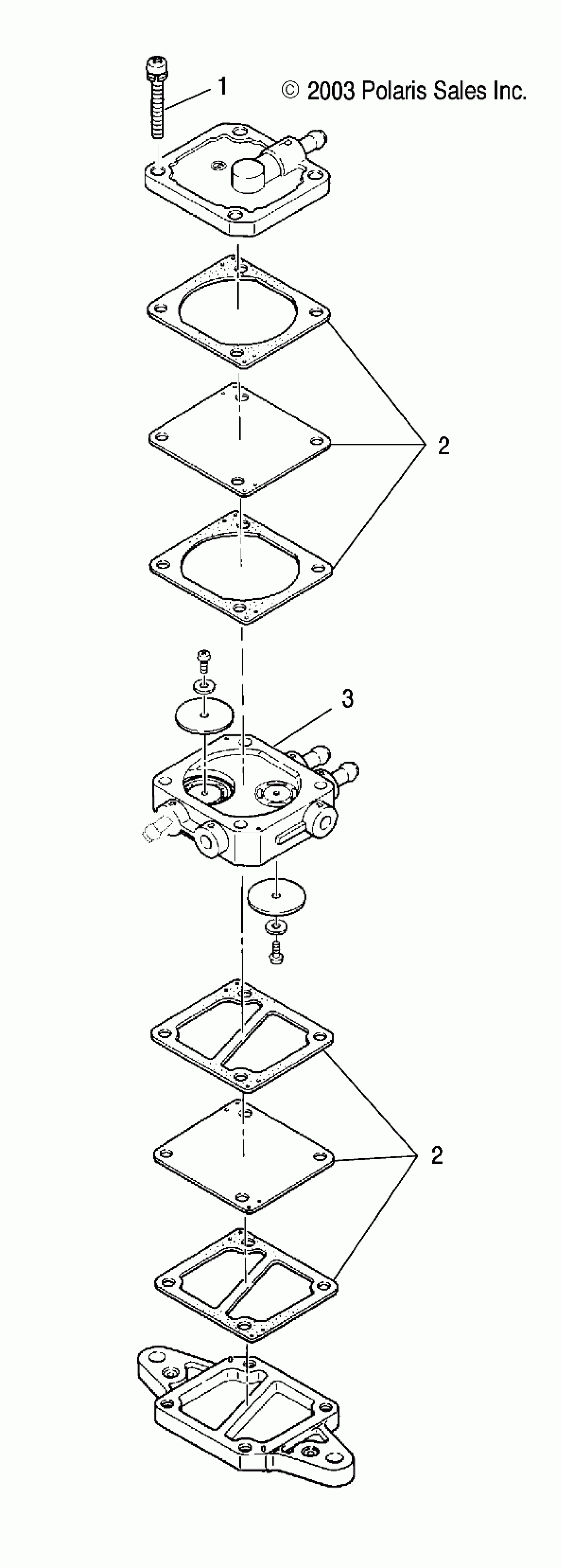 1

© 2003 Polaris Sales Inc.

2

3

2