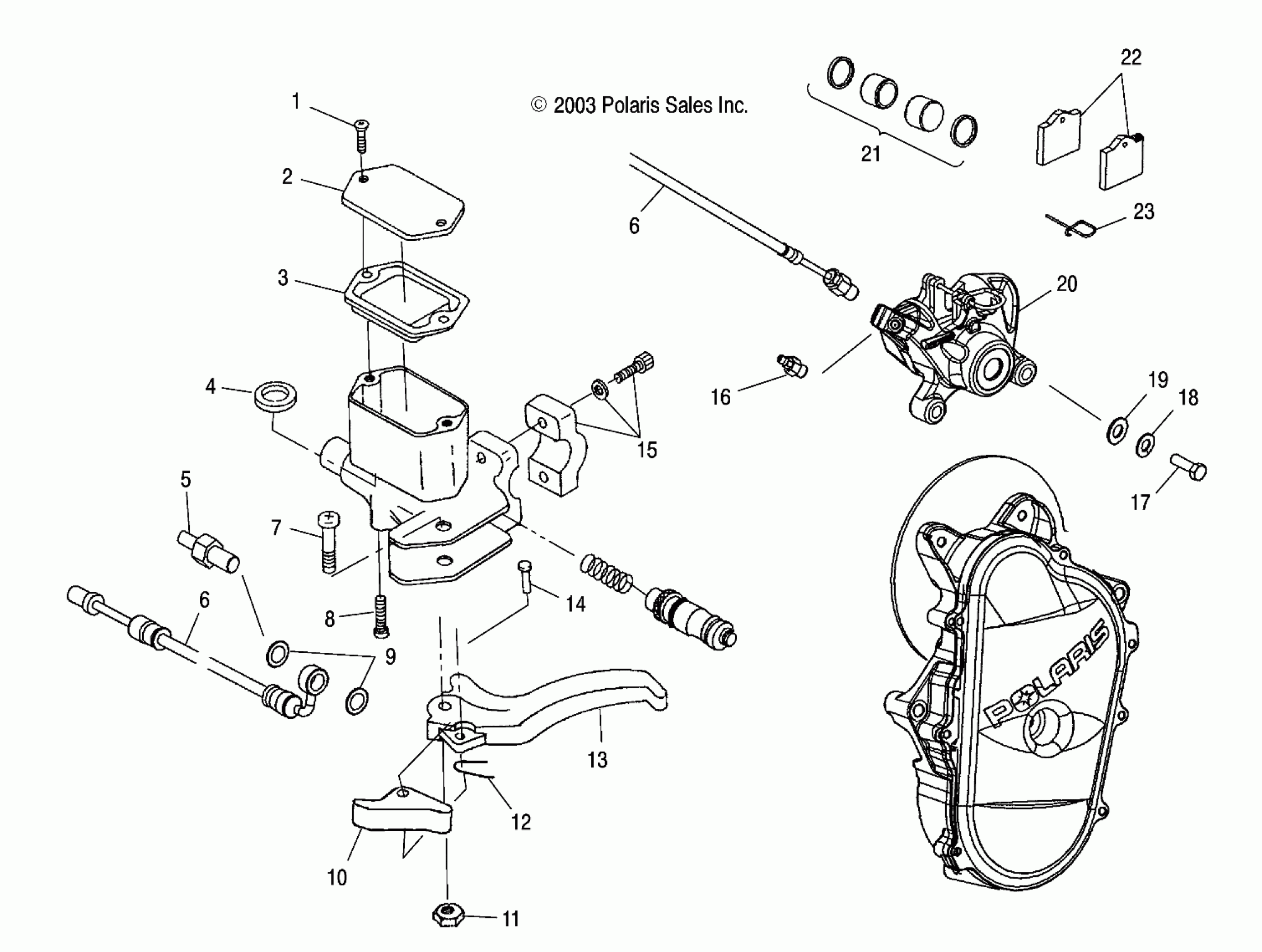 © 2003 Polaris Sales Inc.

1
2
3
4
5
6
7
8
9
10
11
12
13
14
15
16
17
18
19
20
21
22
23
6

POLARIS