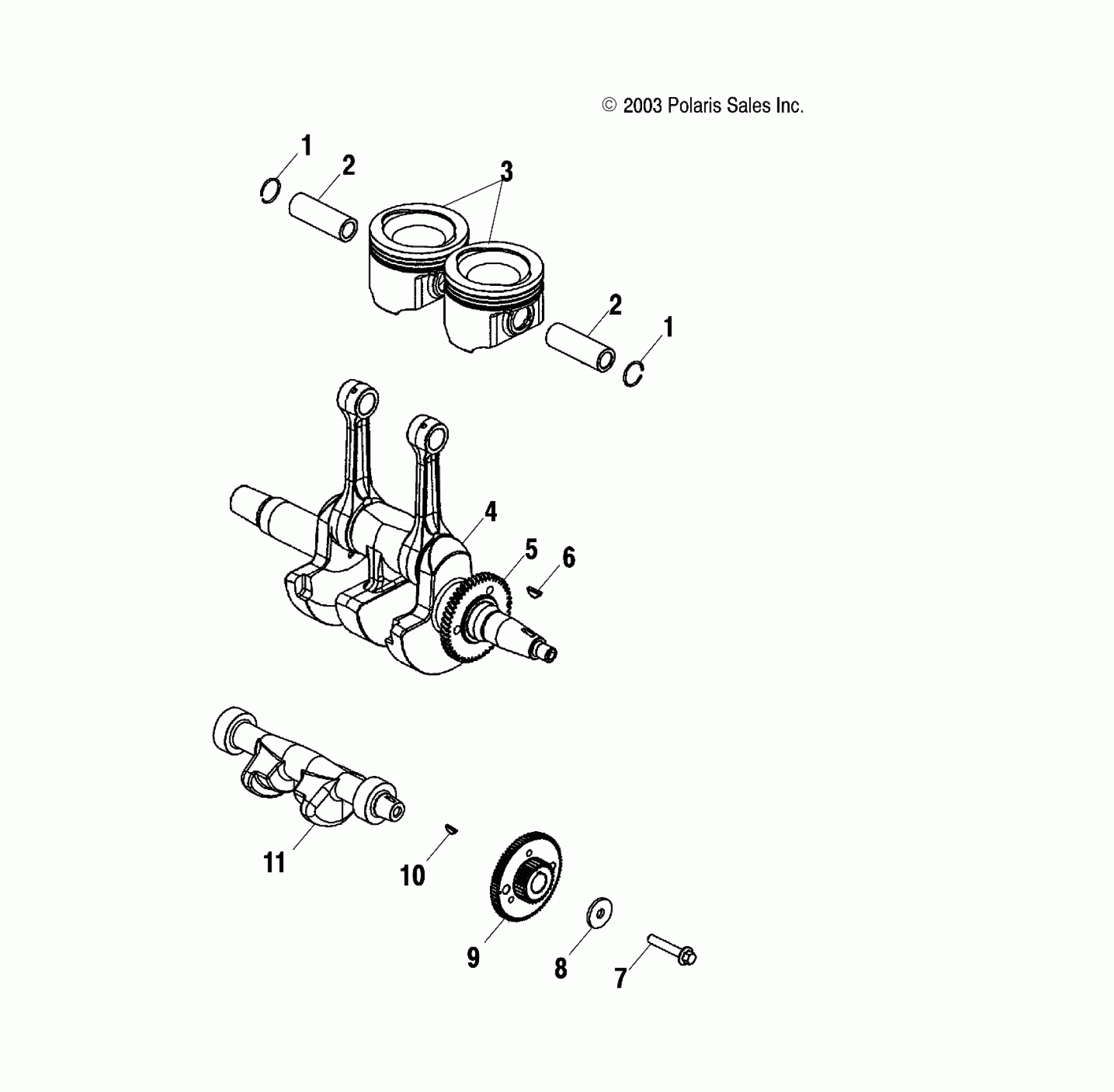 © 2003 Polaris Sales Inc.

1
2
3
2
1
4
5
6
11
10
9
8
7