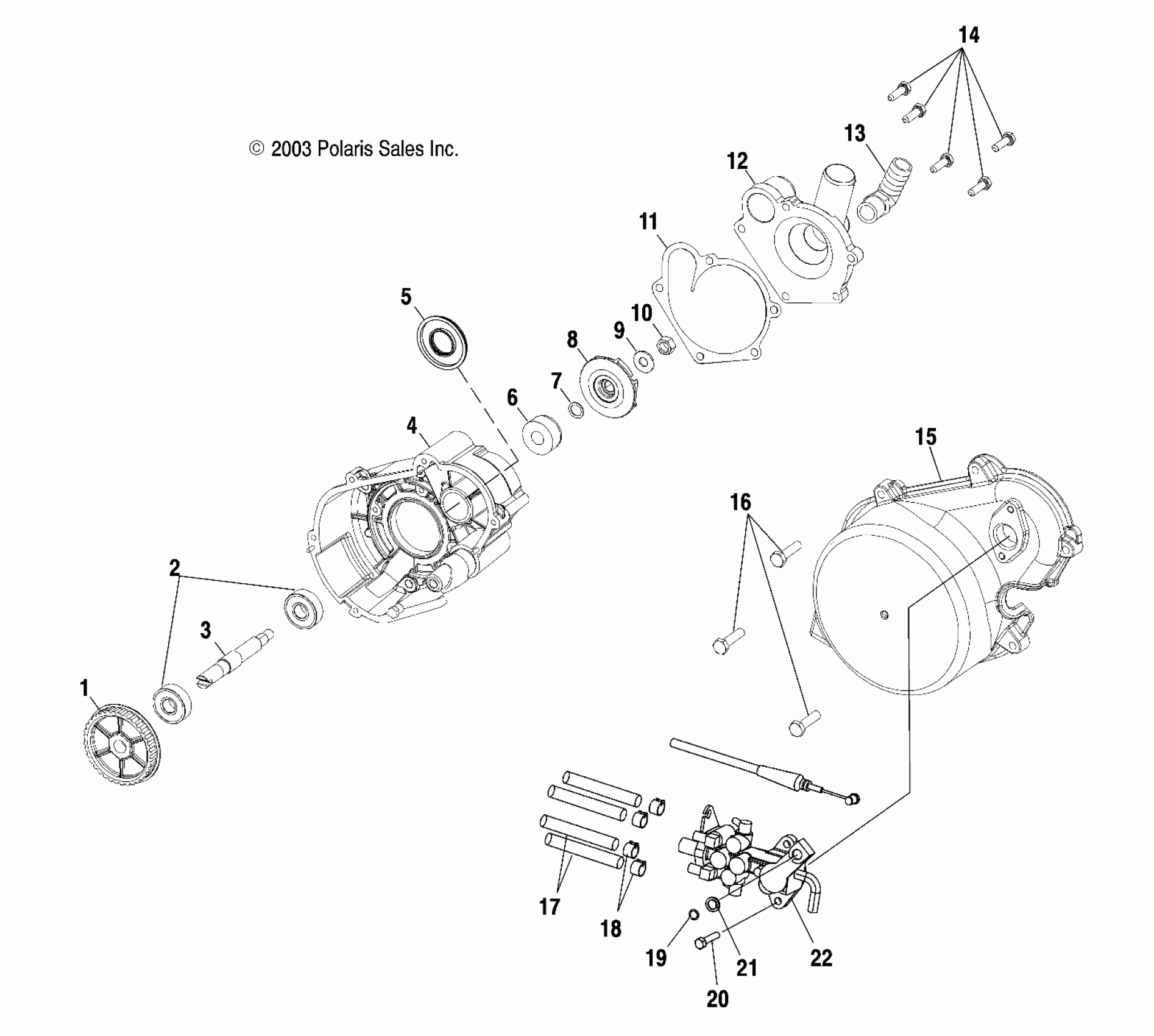 14

© 2003 Polaris Sales Inc.

13
12
11
5
10
9
8
7
6
4
15
16
2
3
1
17
18
19
21
22
20