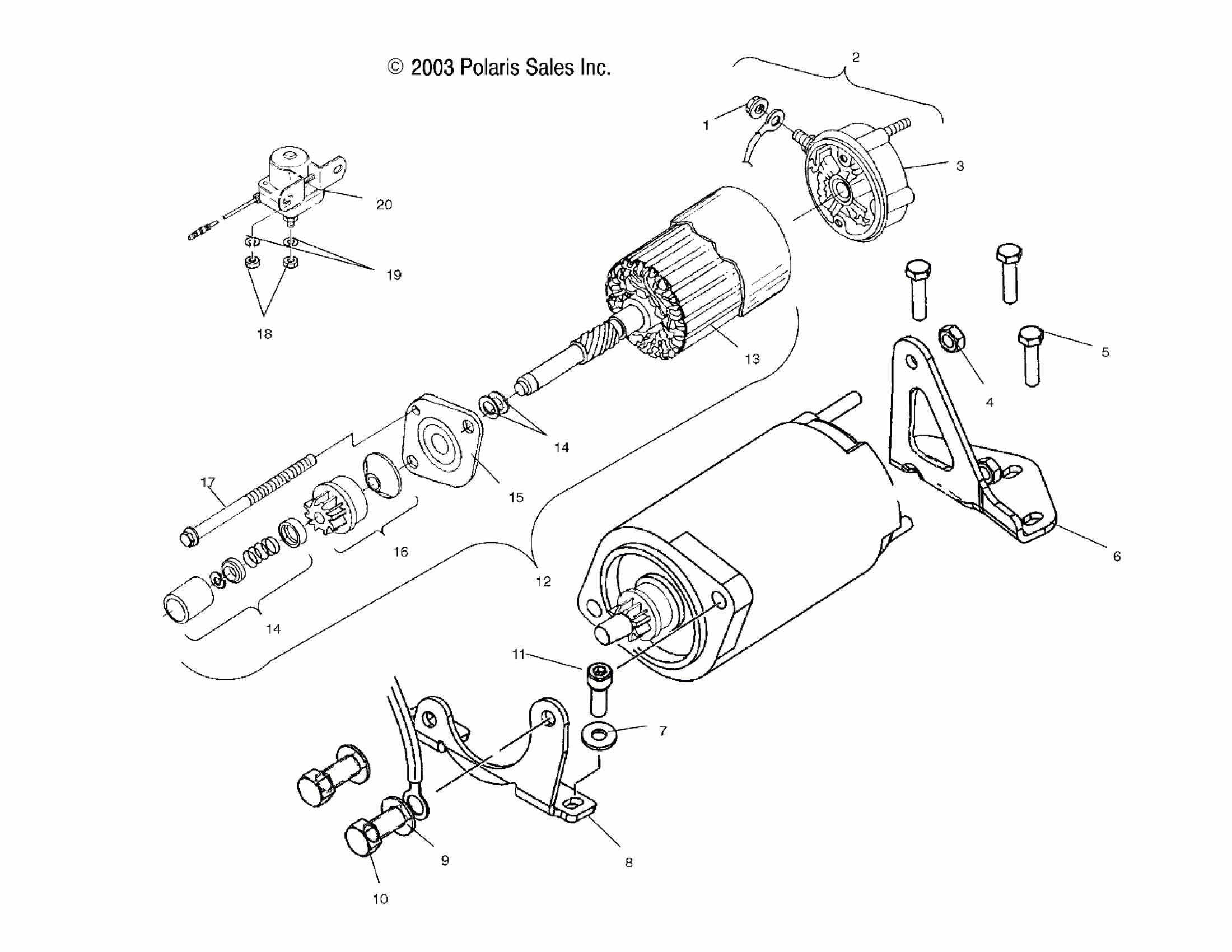 © 2003 Polaris Sales Inc.

2
1
3
20
19
18
13
5
4
14
17
15
16
12
6
14
11
7
9
8
10