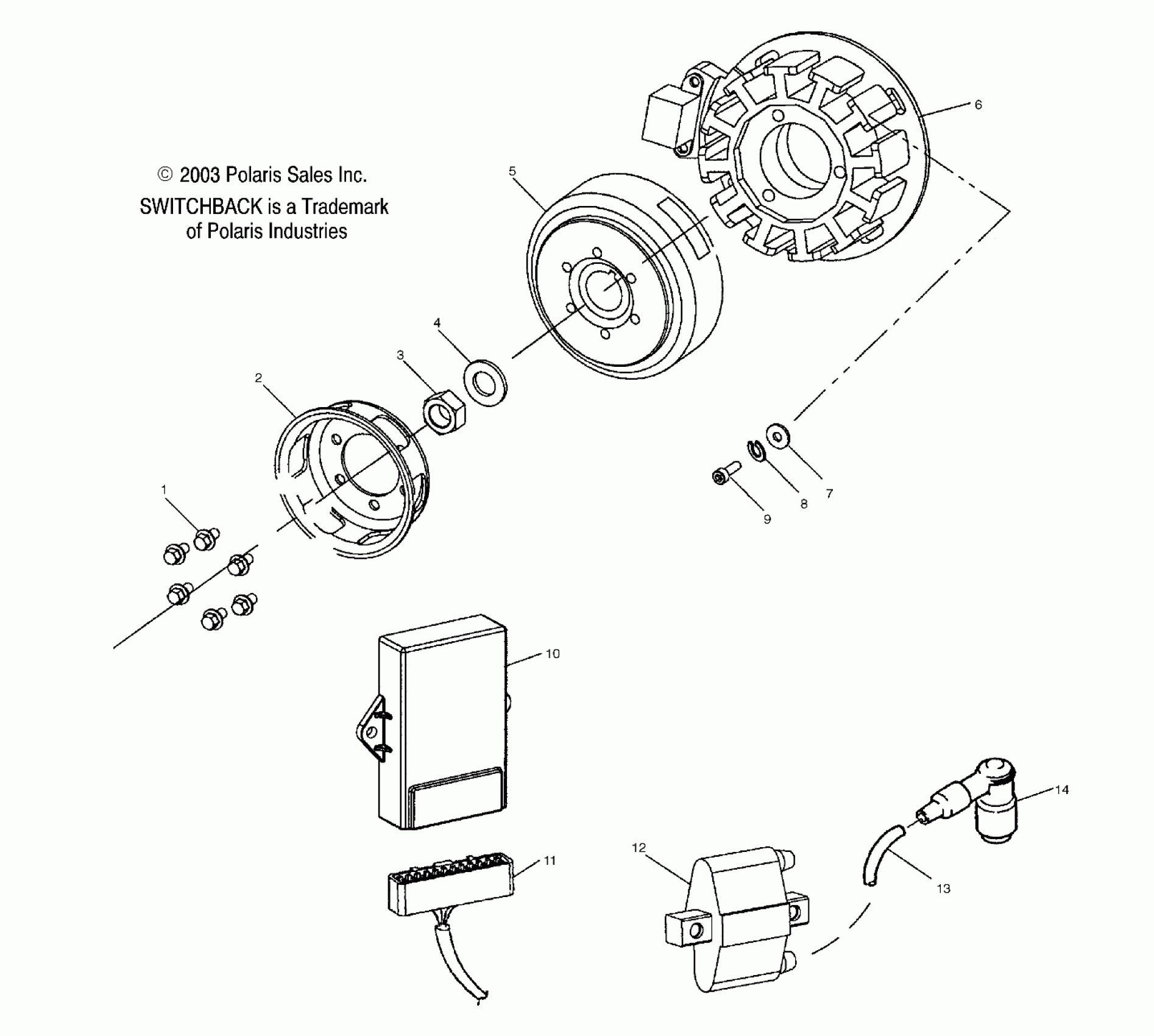 © 2003 Polaris Sales Inc.
SWITCHBACK is a Trademark of Polaris Industries

6
5
4
3
2
1
7
8
9
10
11
12
13
14