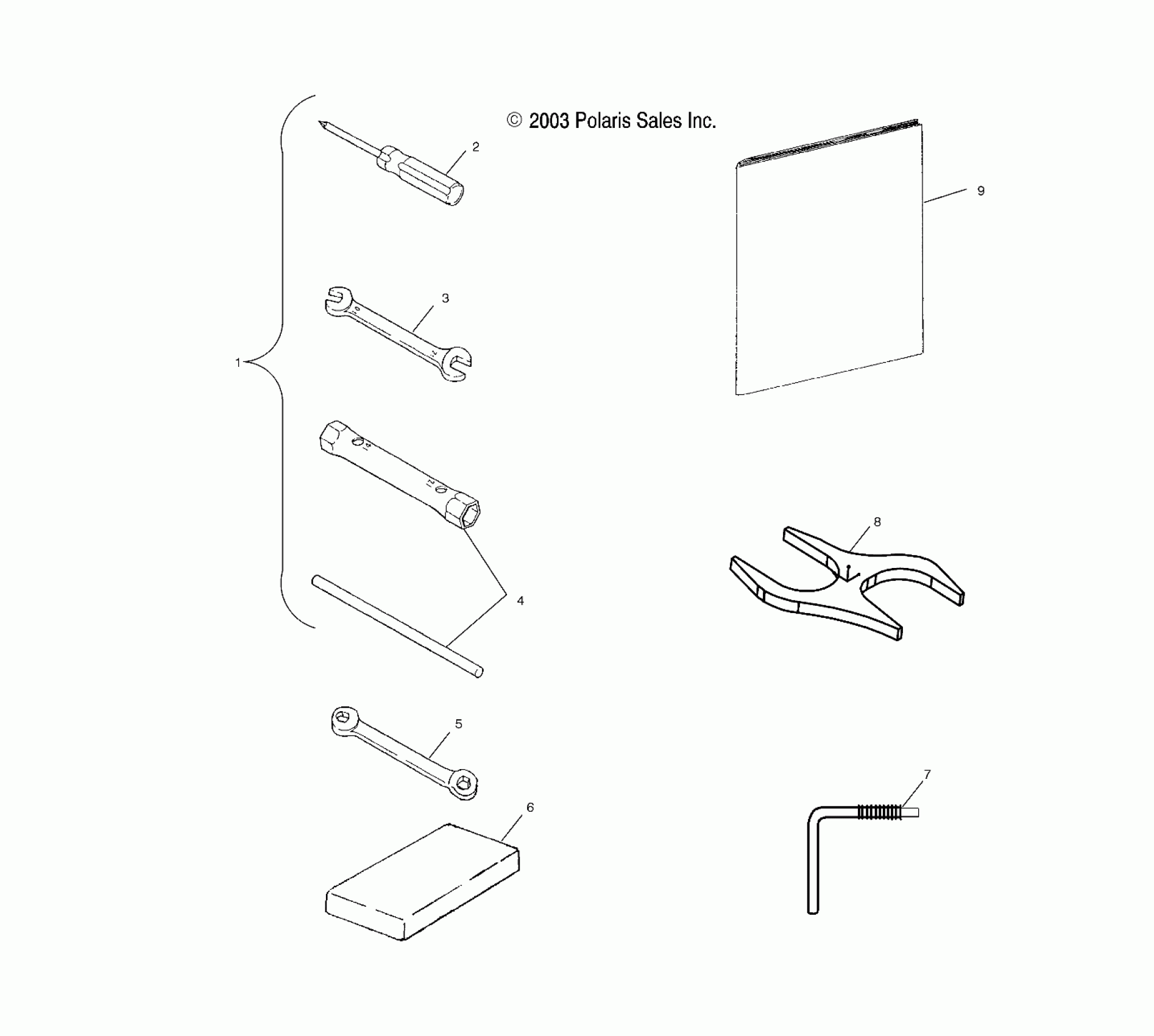 © 2003 Polaris Sales Inc.

2

9

3

1

8

4

5

7

6