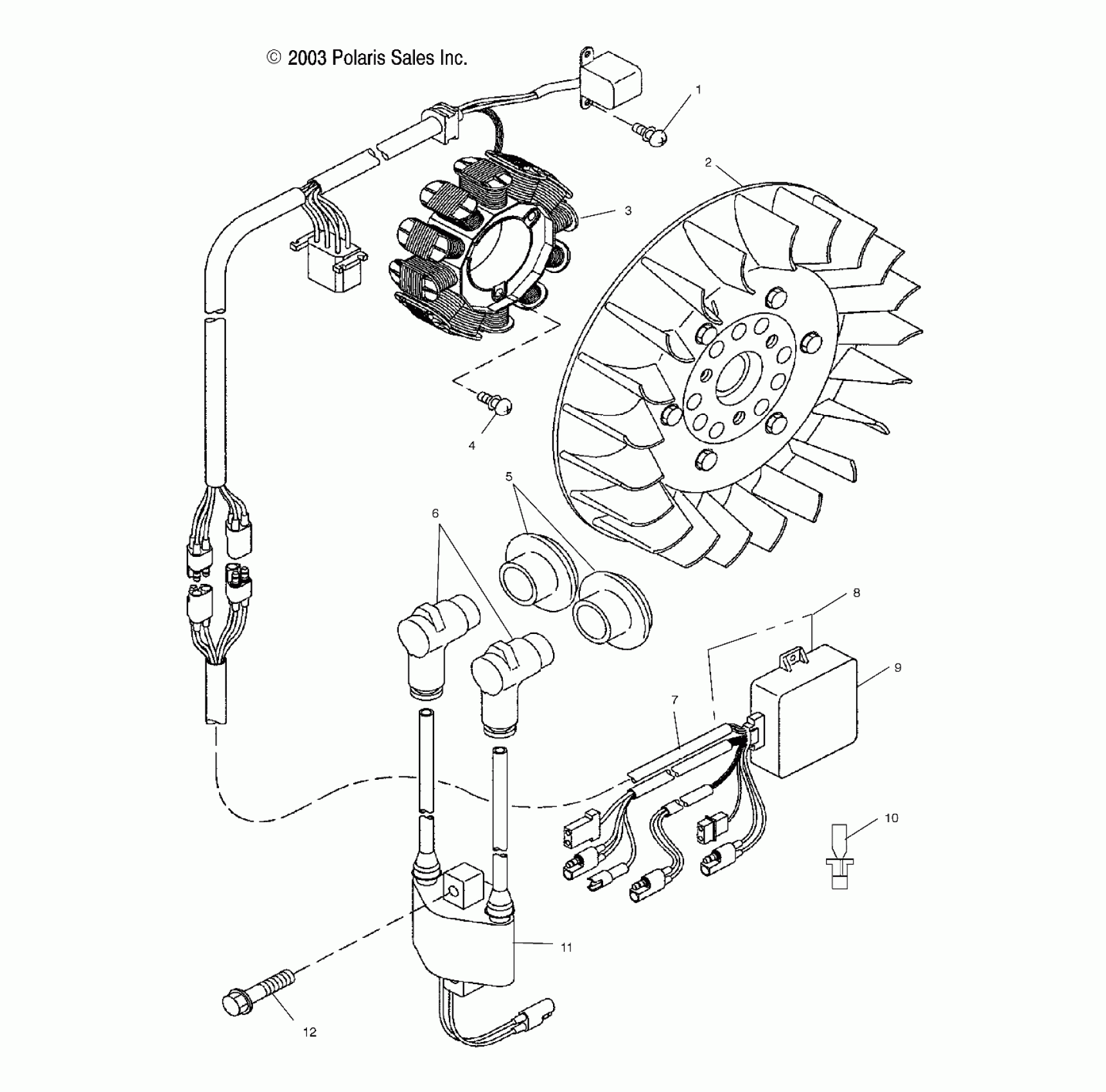 © 2003 Polaris Sales Inc.

1
2
3
4
5
6
8
9
7
10
11
12