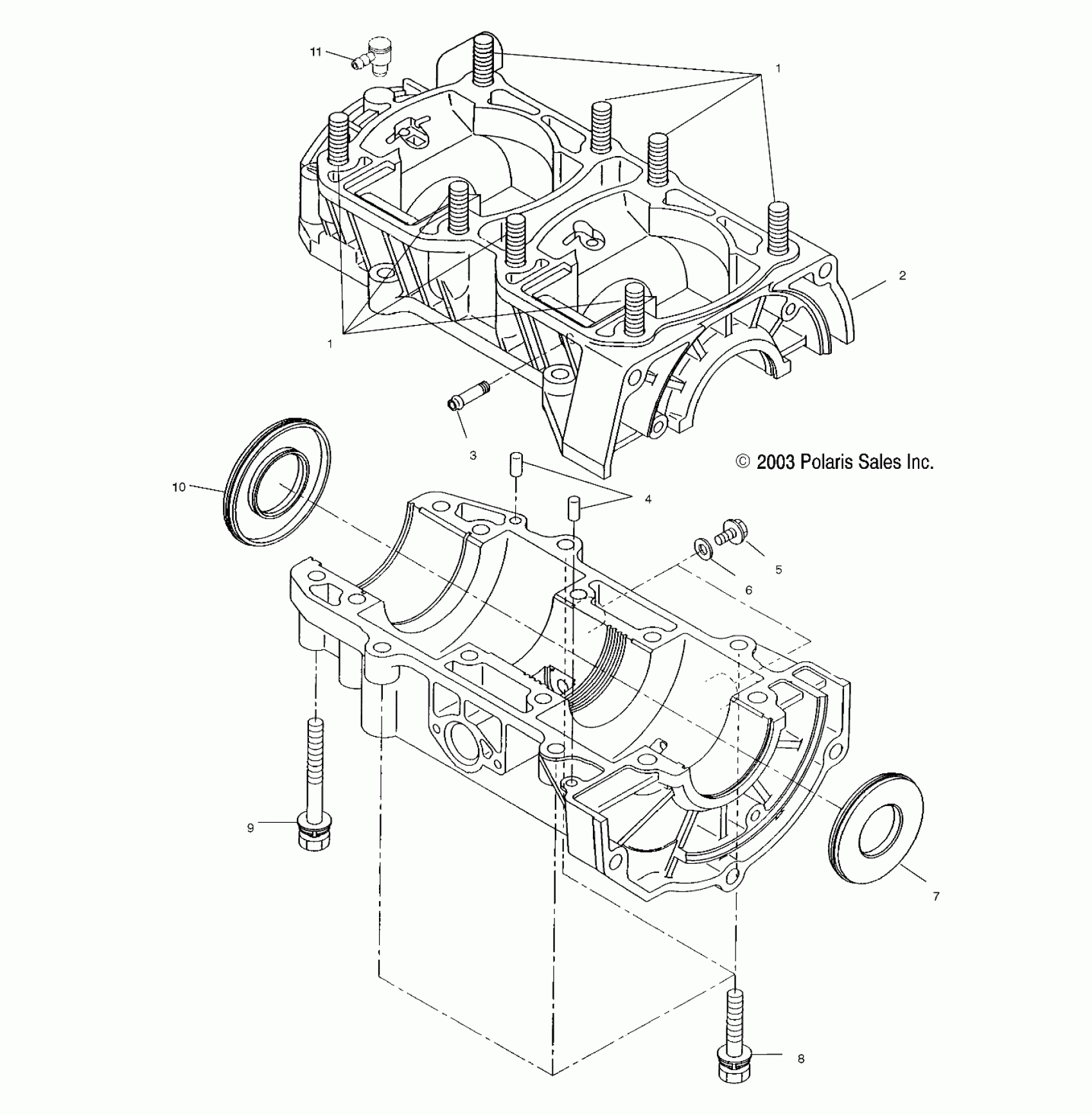 11

1

2

1

3

© 2003 Polaris Sales Inc.

10

4

5

6

9

7

8