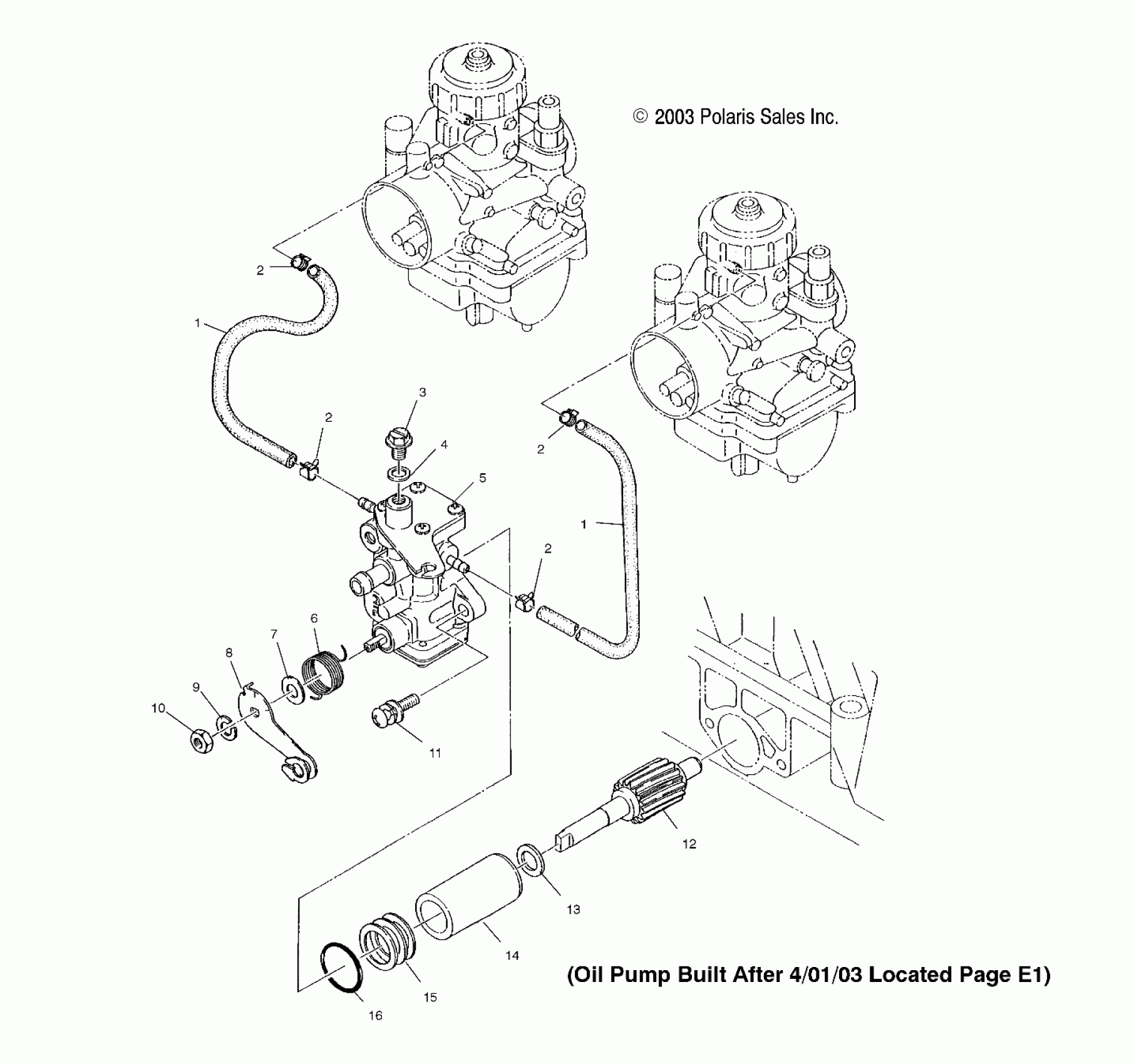 © 2003 Polaris Sales Inc.

2
1
3
2
4
5
2
1
2
6
7
8
9
10
11
12
13
14
15
16

(Oil Pump Built After 4/01/03 Located Page E1)