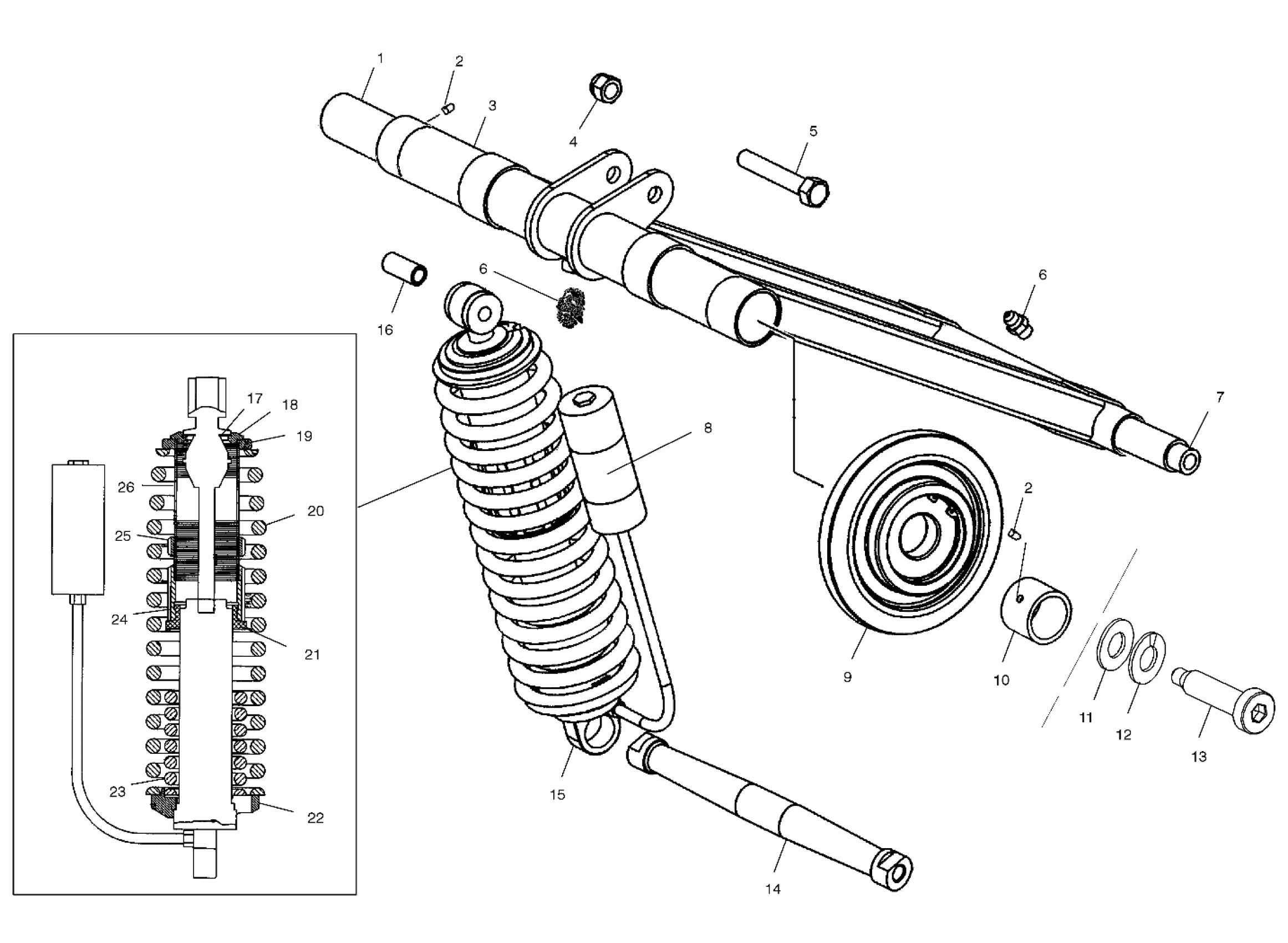 1
2
3
4
5
6
16
6
7
8
2
9
10
11
12
13
15
14
17
18
19
26
20
25
24
21
23
22