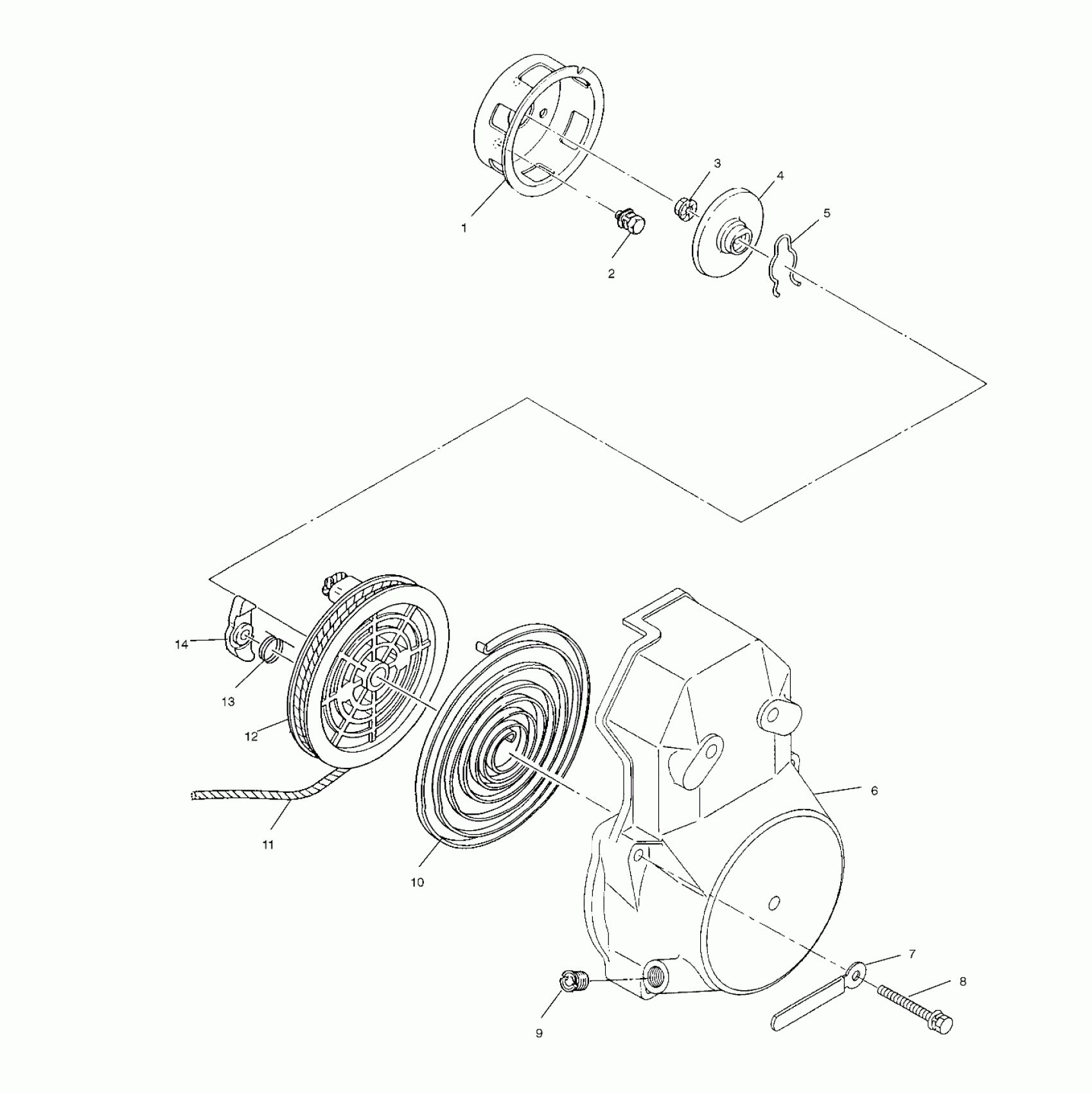 3
4
5
1
2
14
13
12
11
10
6
7
8
9