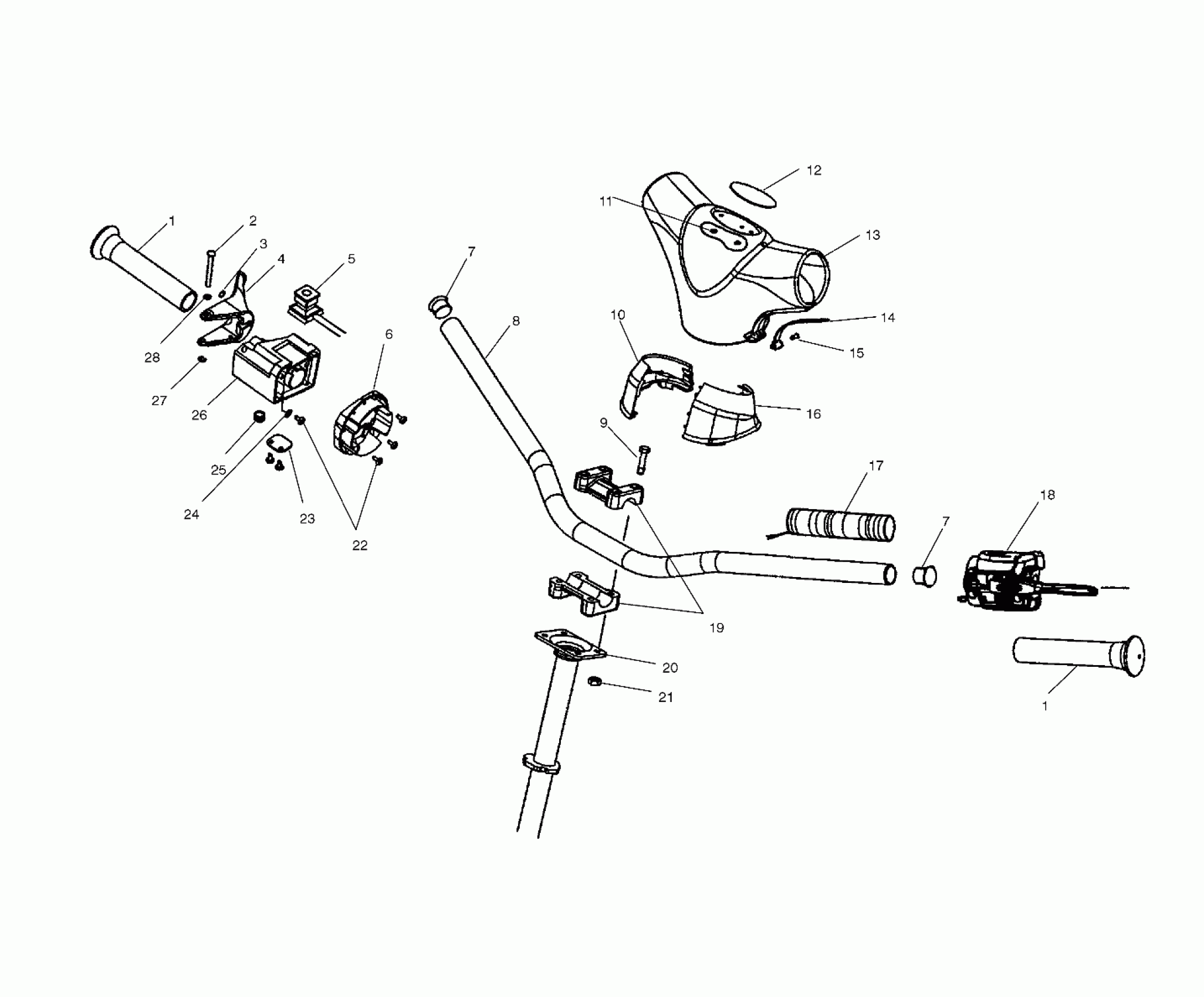 12
11
13
1
2
3
4
5
7
8
10
14
15
6
28
27
26
16
9
25
24
23
22
17
18
7
19
20
21
1