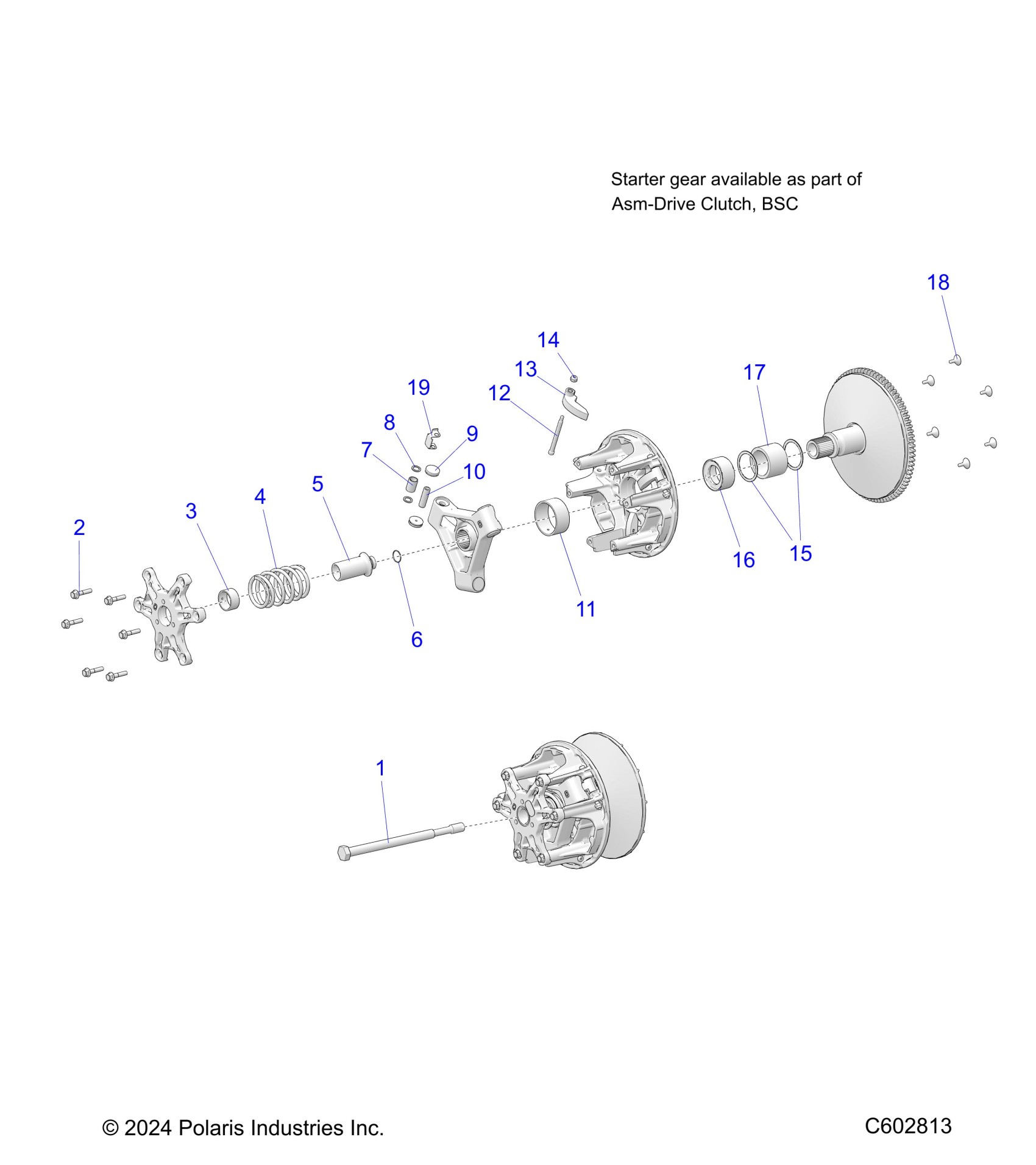 Starter gear available as part of Asm-Drive Clutch, BSC

18

14

13

17

19

12

8

9

7

10

5

4

3

2

16

15

11

6

1

© 2024 Polaris Industries Inc.

C602813