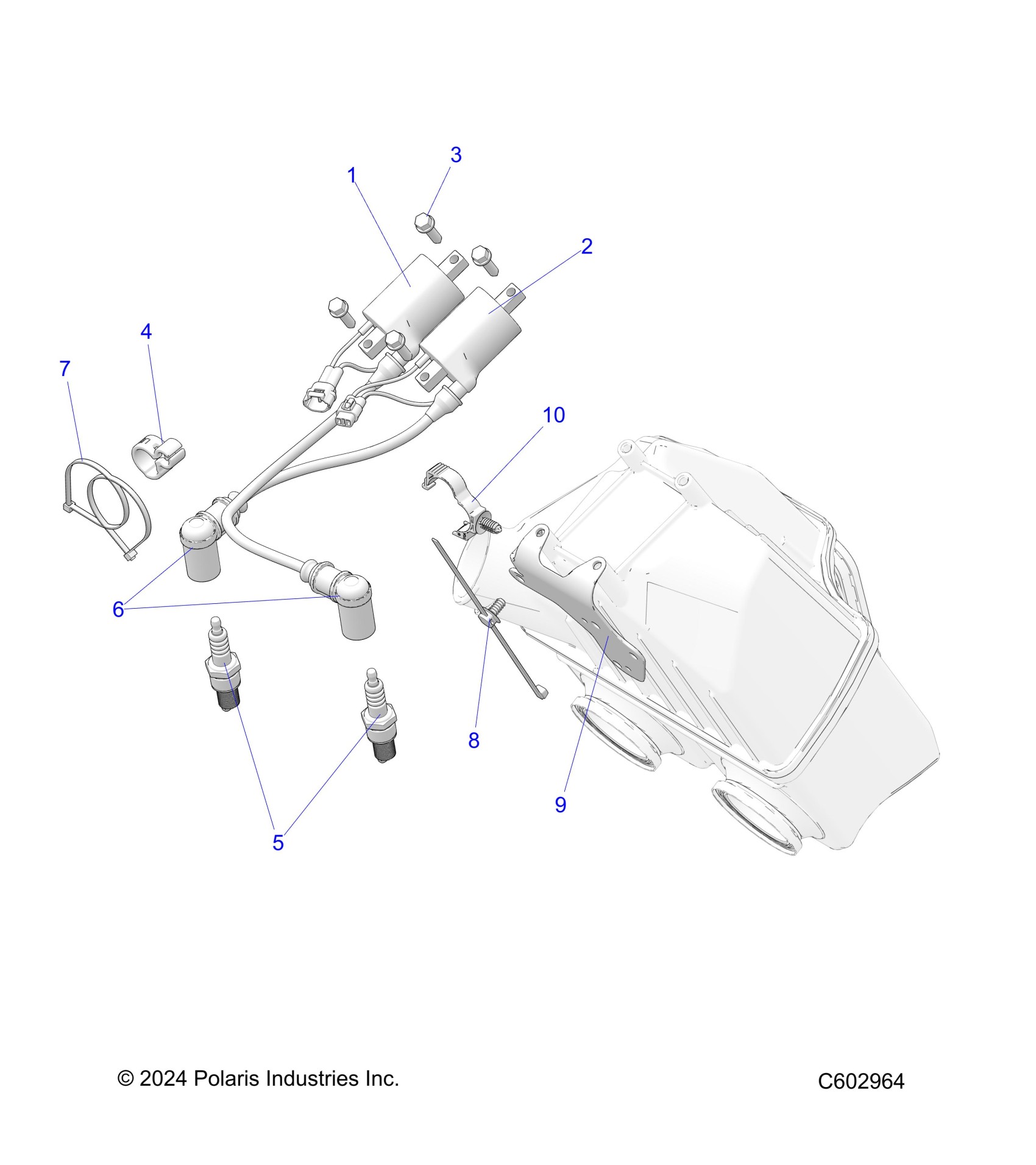 3
1
2
4
7
10
6
8
9
5

© 2024 Polaris Industries Inc.
C602964