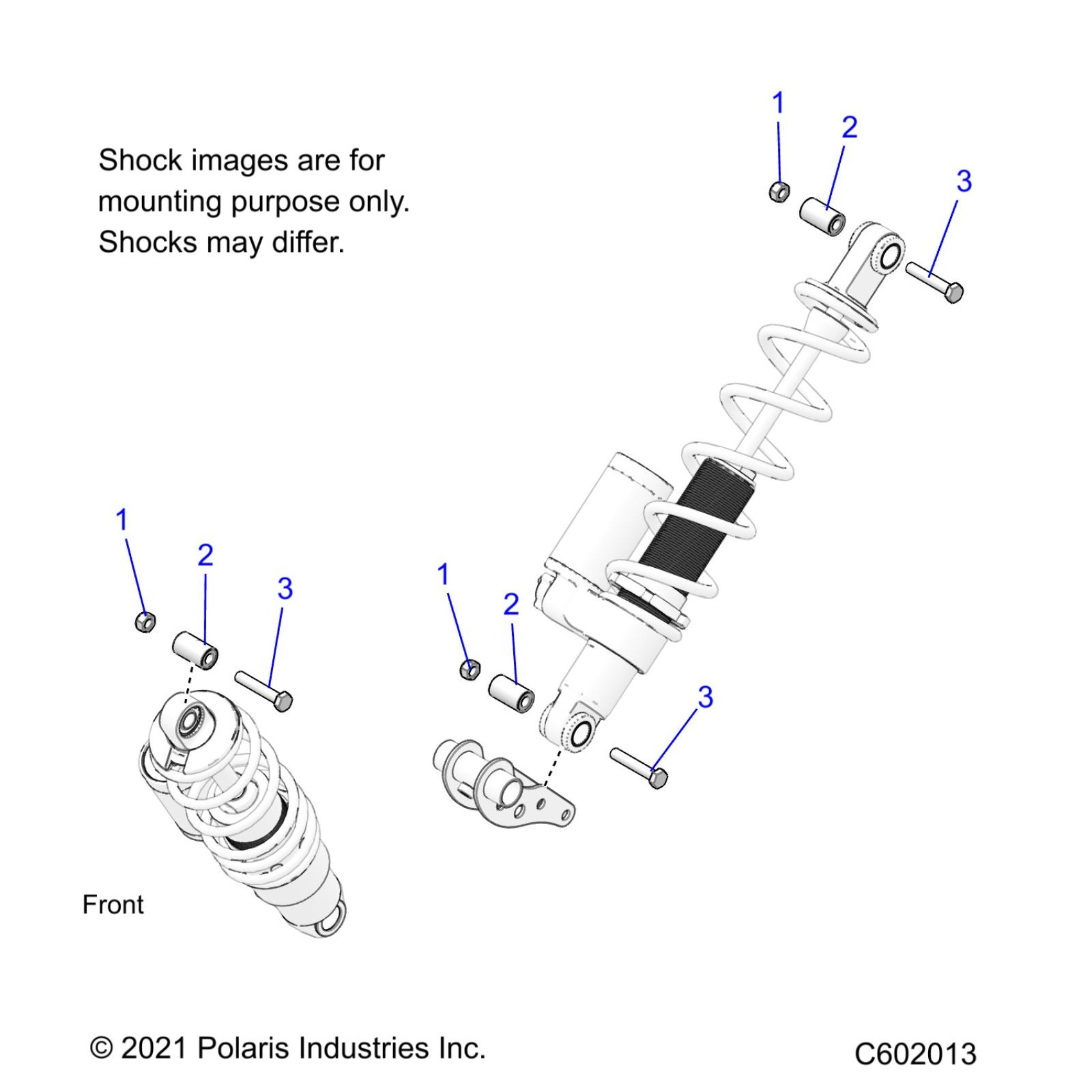 Shock images are for mounting purpose only. Shocks may differ.

1
2
3

1
2
3

1
2
3

Front

© 2021 Polaris Industries Inc.

C602013