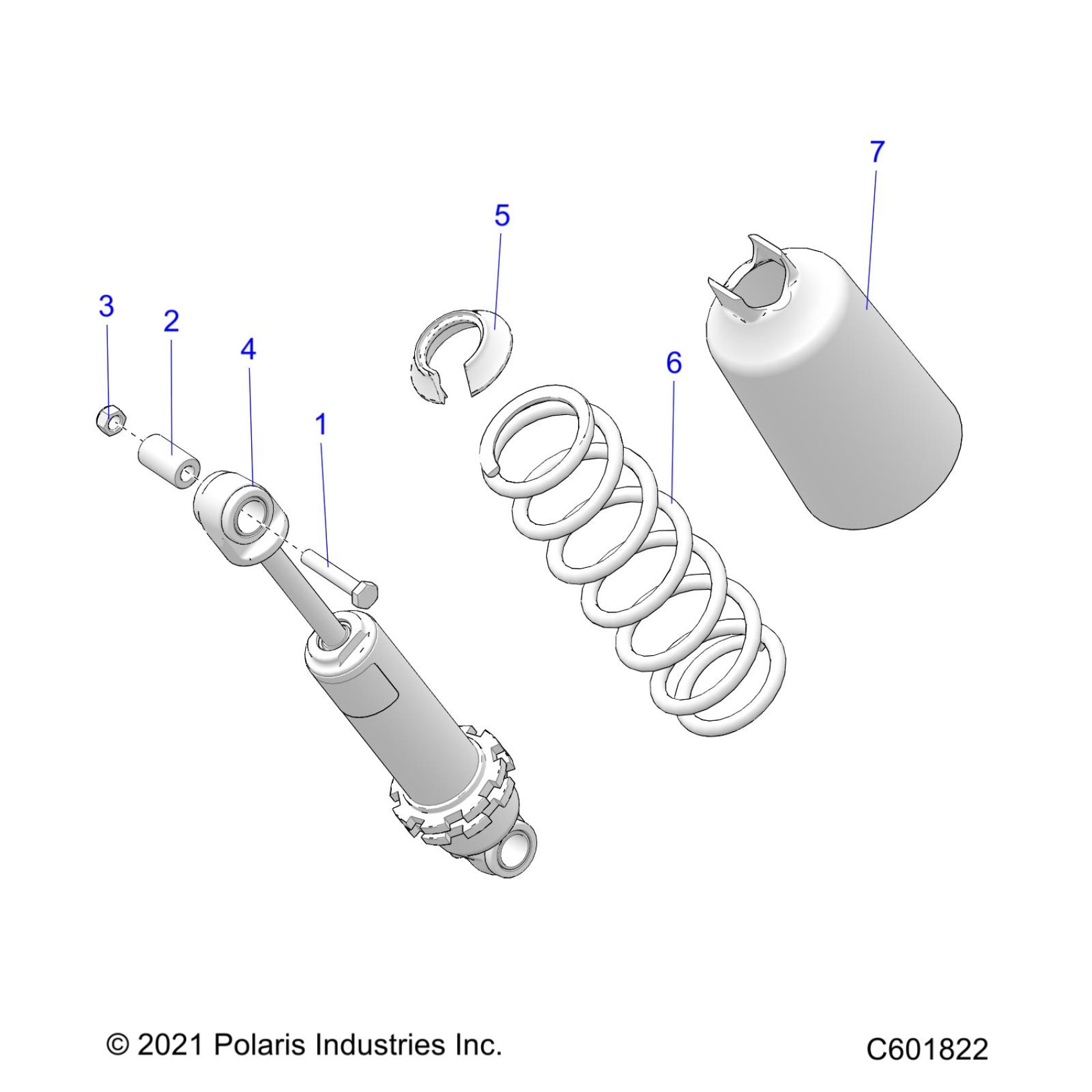 7

5

3

2

4

6

1

© 2021 Polaris Industries Inc.

C601822