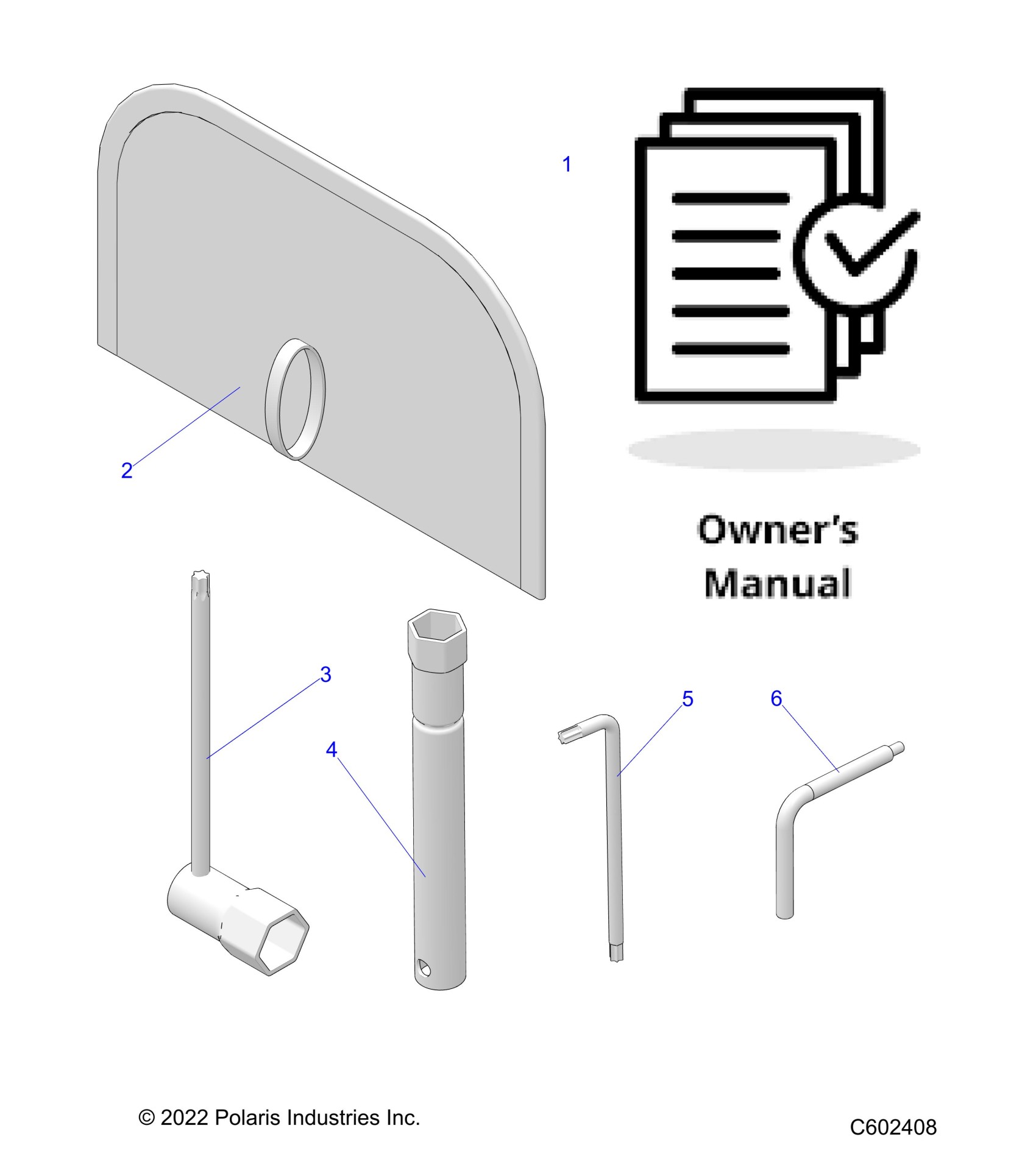 1

2

Owner's Manual

3

4

5

6

© 2022 Polaris Industries Inc.

C602408