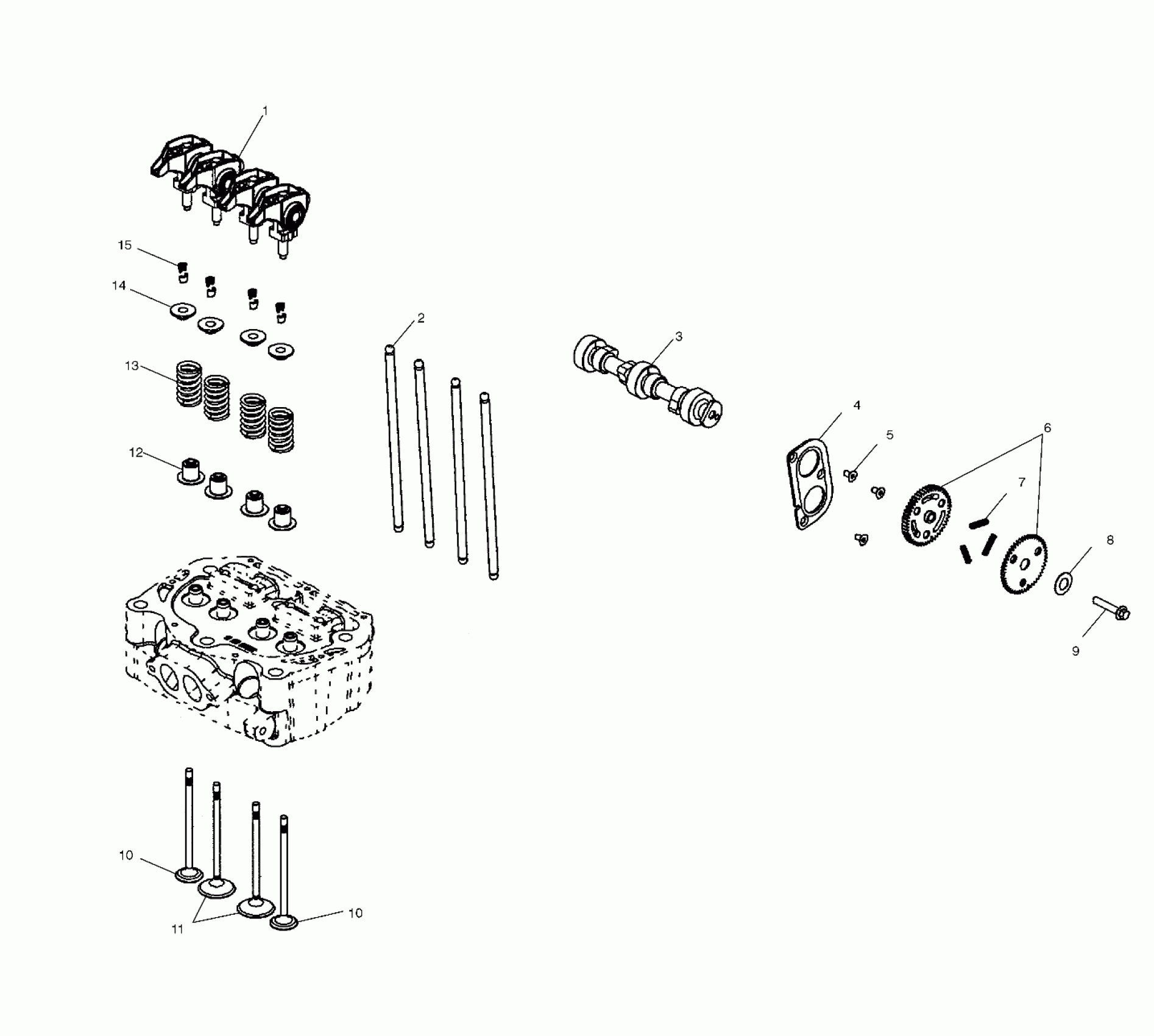 1
15
14
13
12
2
3
4
5
6
7
8
9
10
11
10