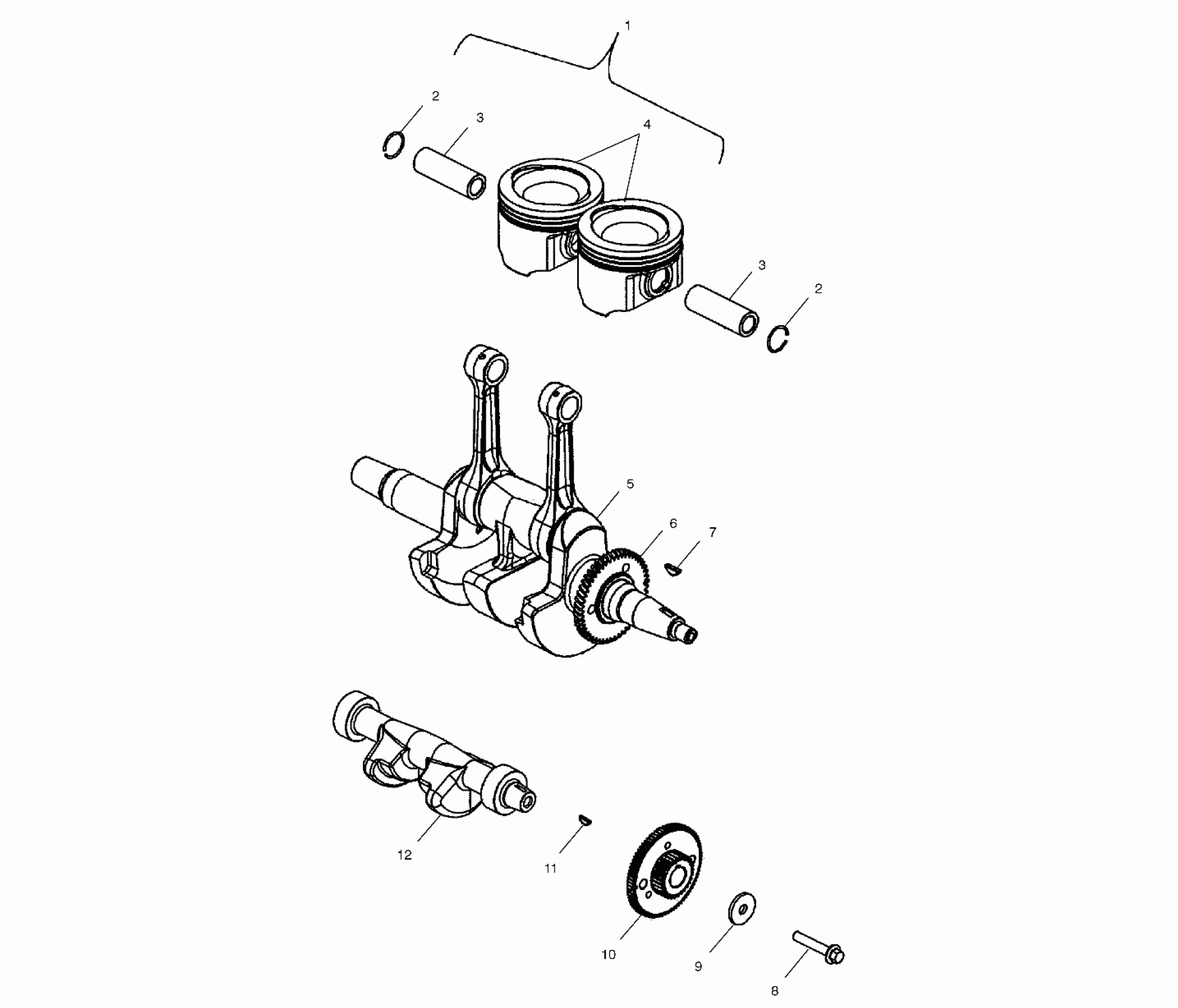 1
2
3
4
3
2
5
6
7
12
11
10
9
8