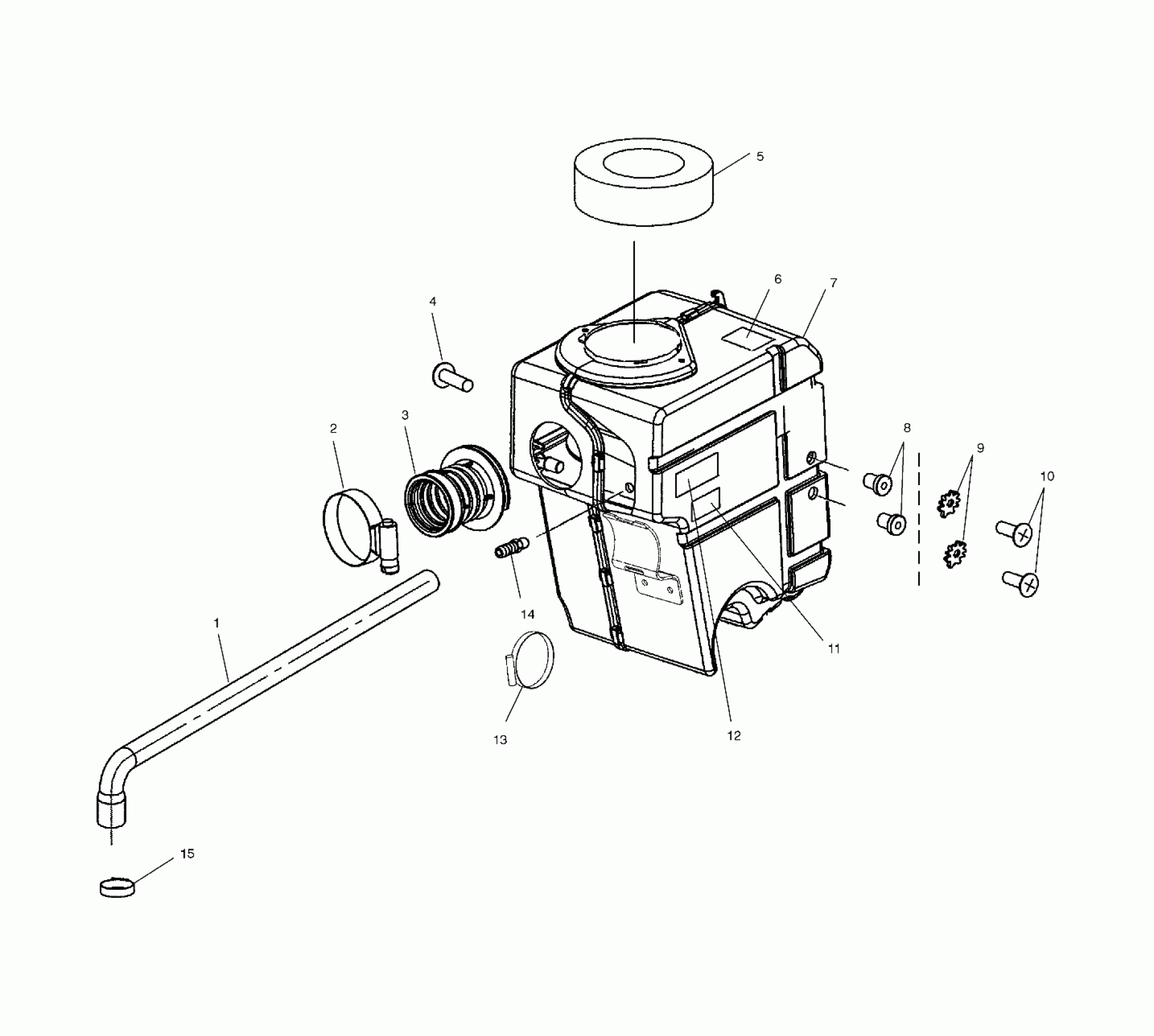 5

6

7

4

3

2

8

9

10

14

1

11

13

12

15