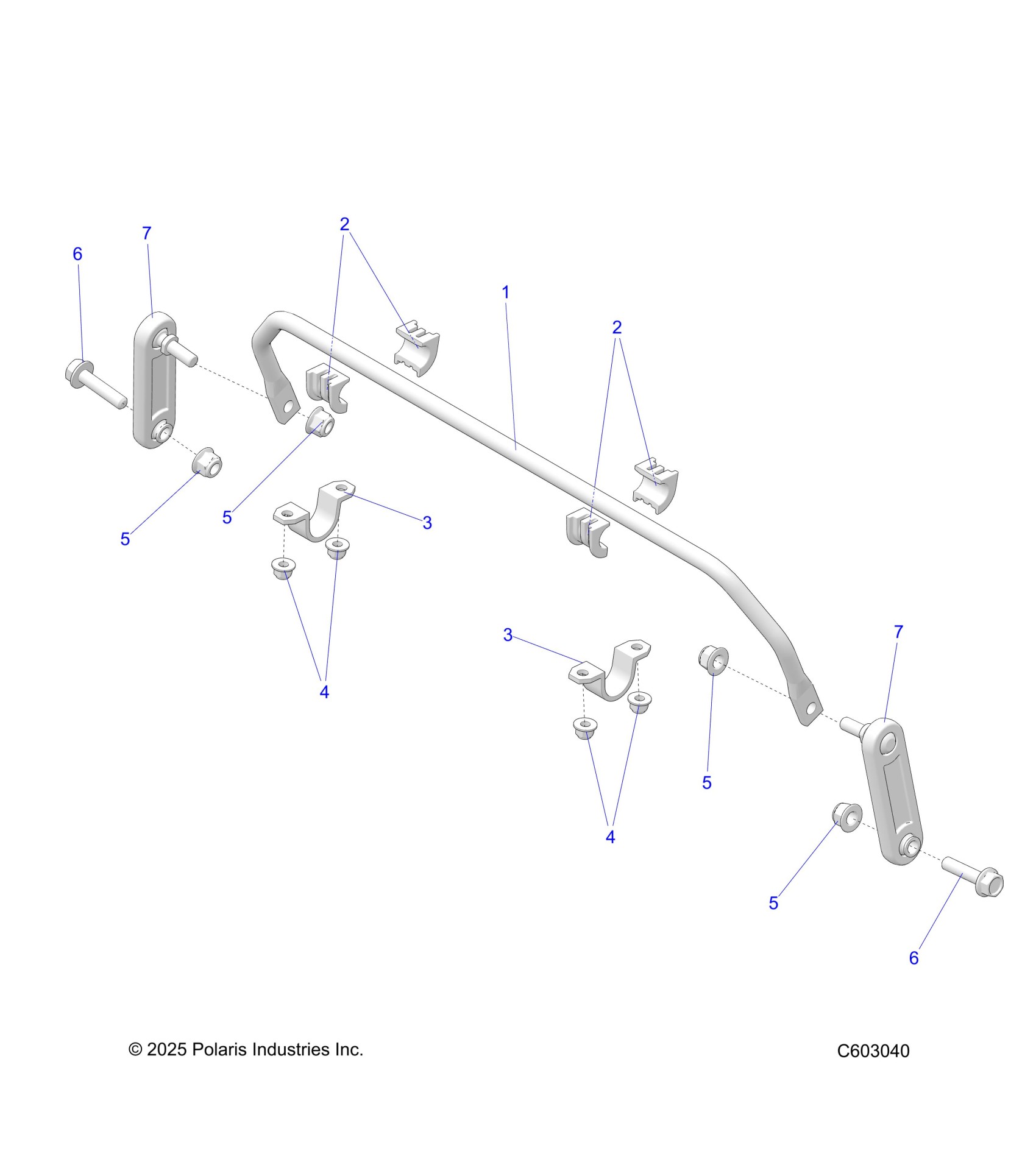 2
7
6
1
2
5
5
3
4
3
7
5
4
5
6

© 2025 Polaris Industries Inc.

C603040