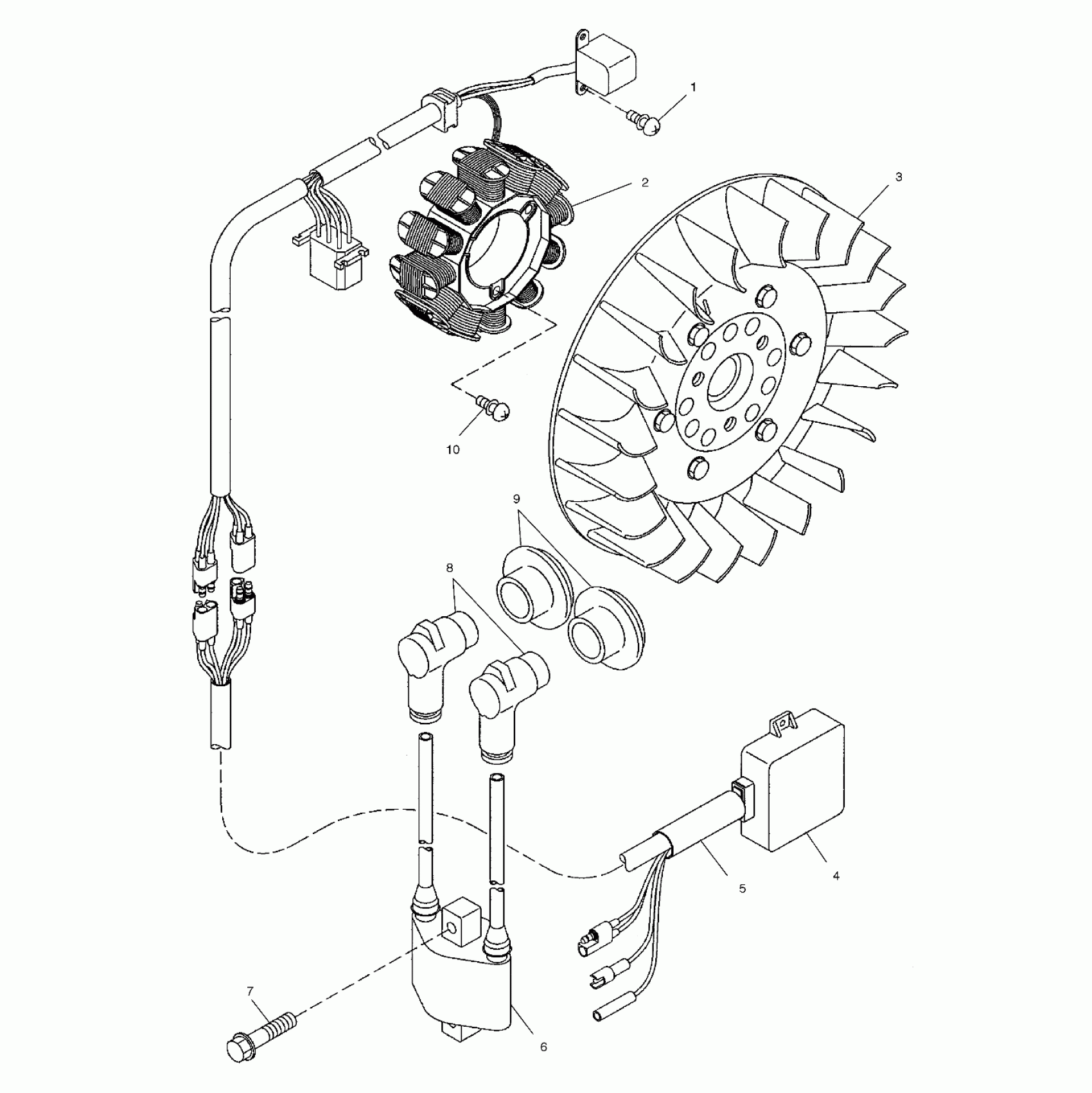 1
2
3
10
9
8
4
5
7
6