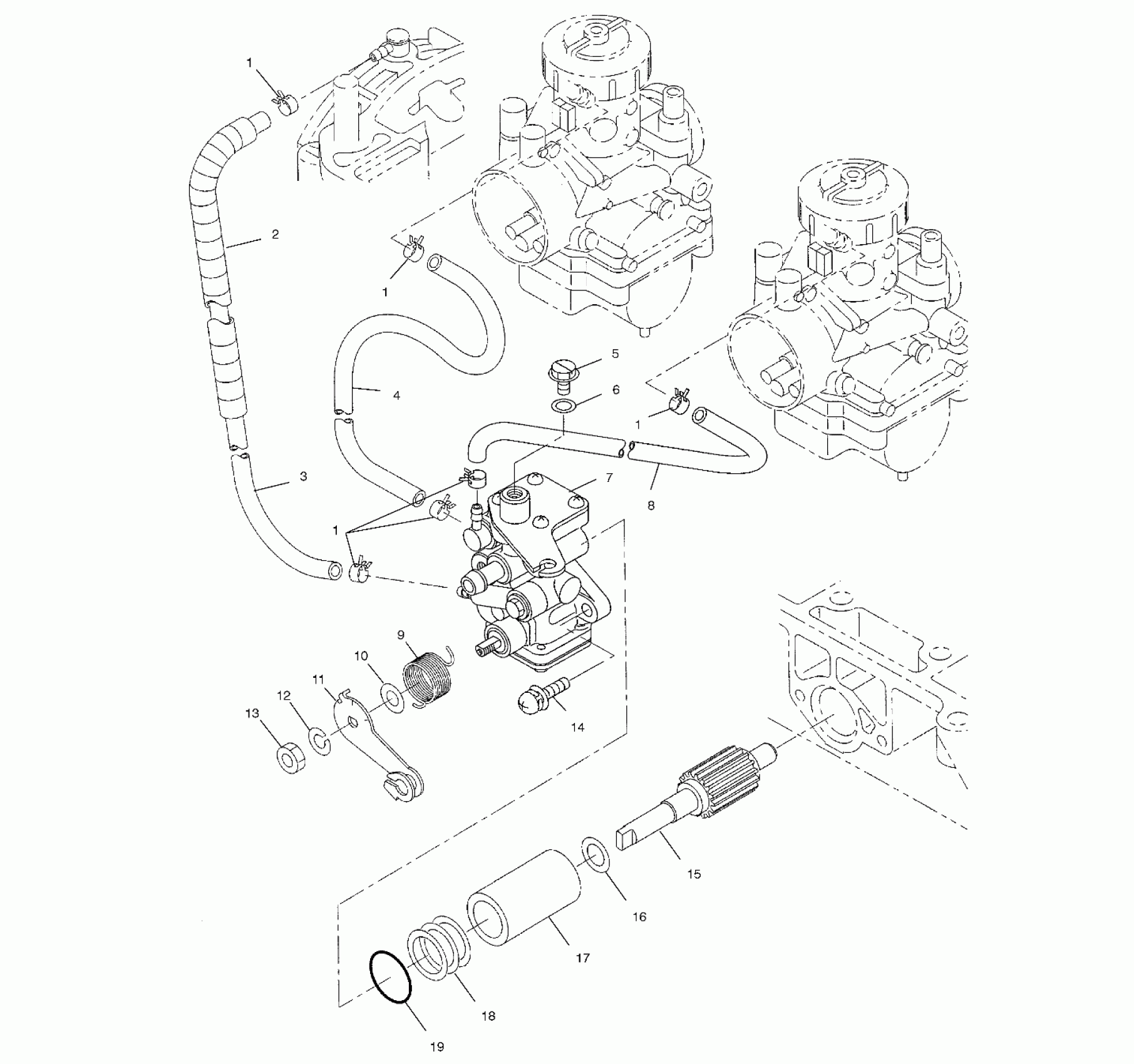 1
2
1
4
5
6
1
3
7
8
1
9
10
11
12
13
14
15
16
17
18
19