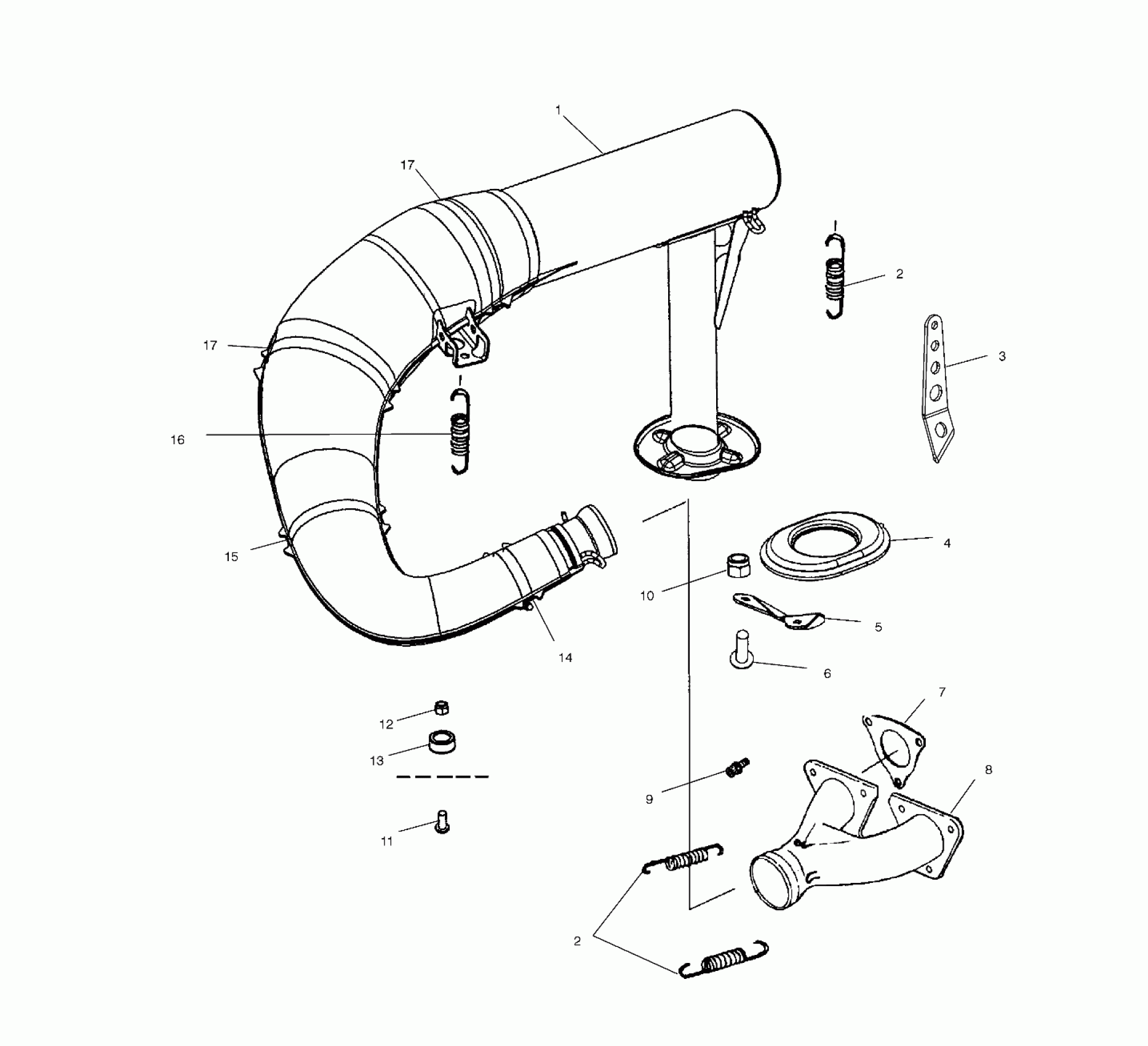 1
17
2
3
17
16
4
15
10
5
14
6
7
12
13
8
9
11
2