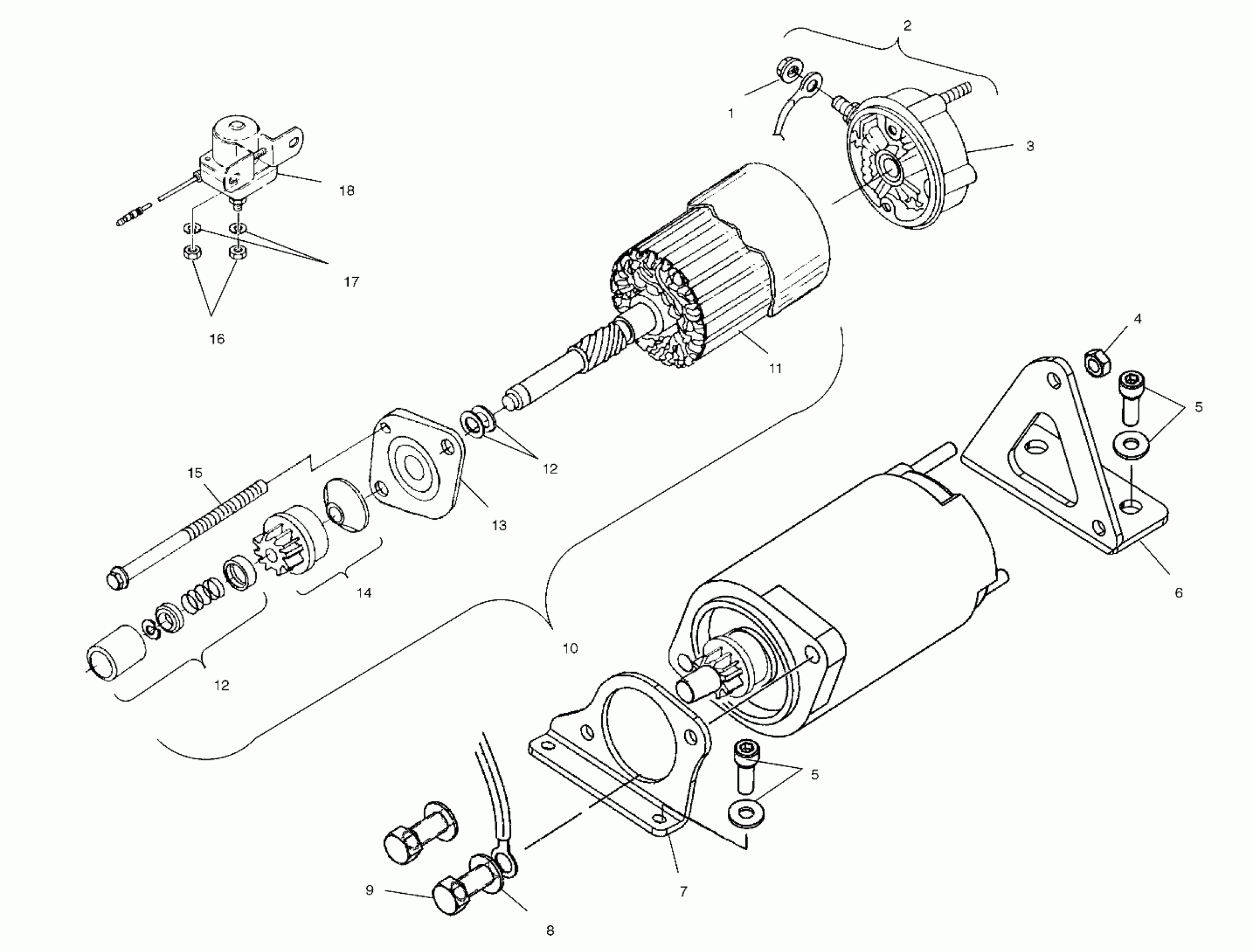 2
1
3
18
17
16
11
4
5
12
15
13
14
6
10
12
5
7
9
8