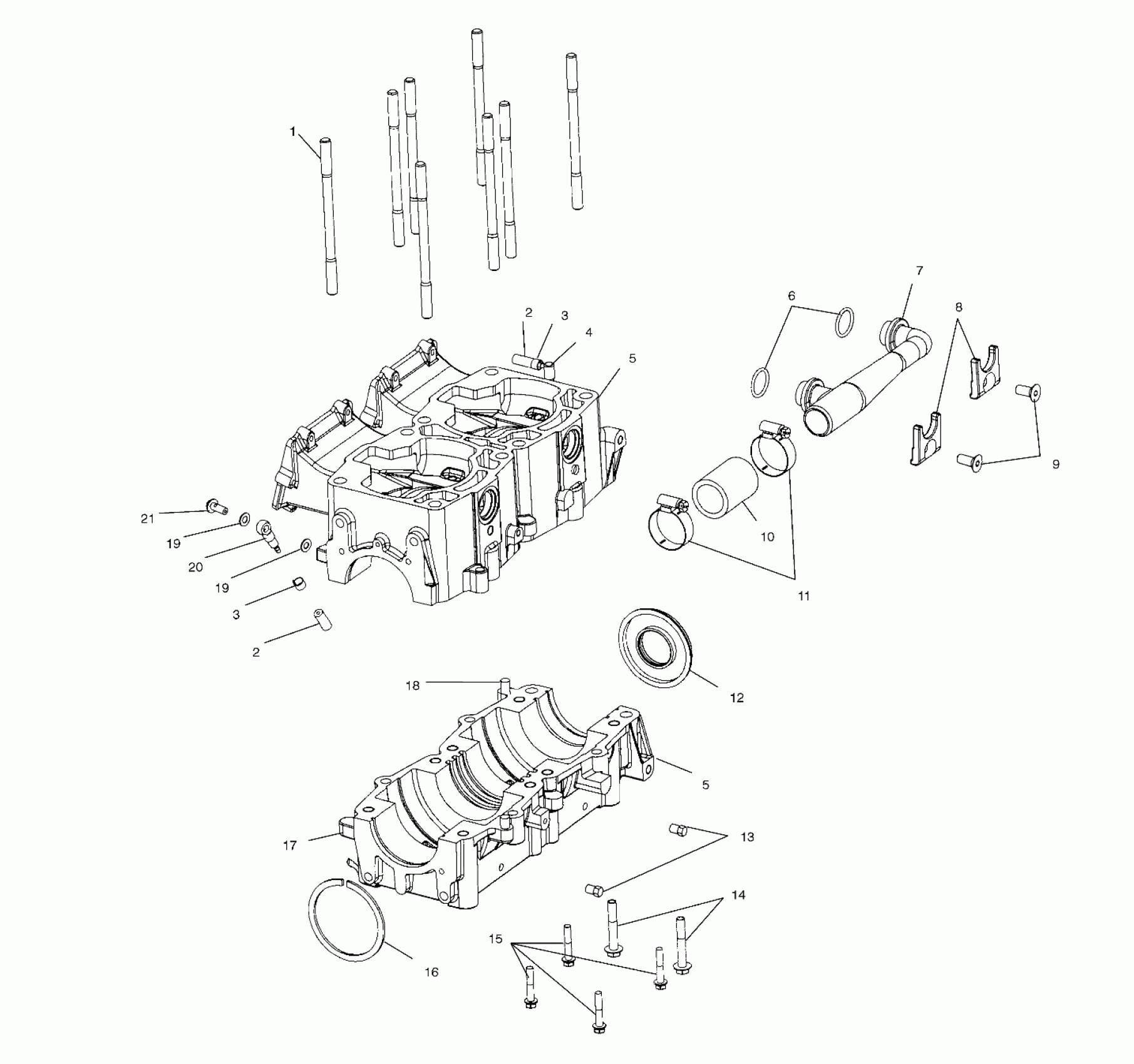 1
2
3
4
5
6
7
8
9
21
19
20
19
3
2
10
11
12
18
5
17
13
14
15
16