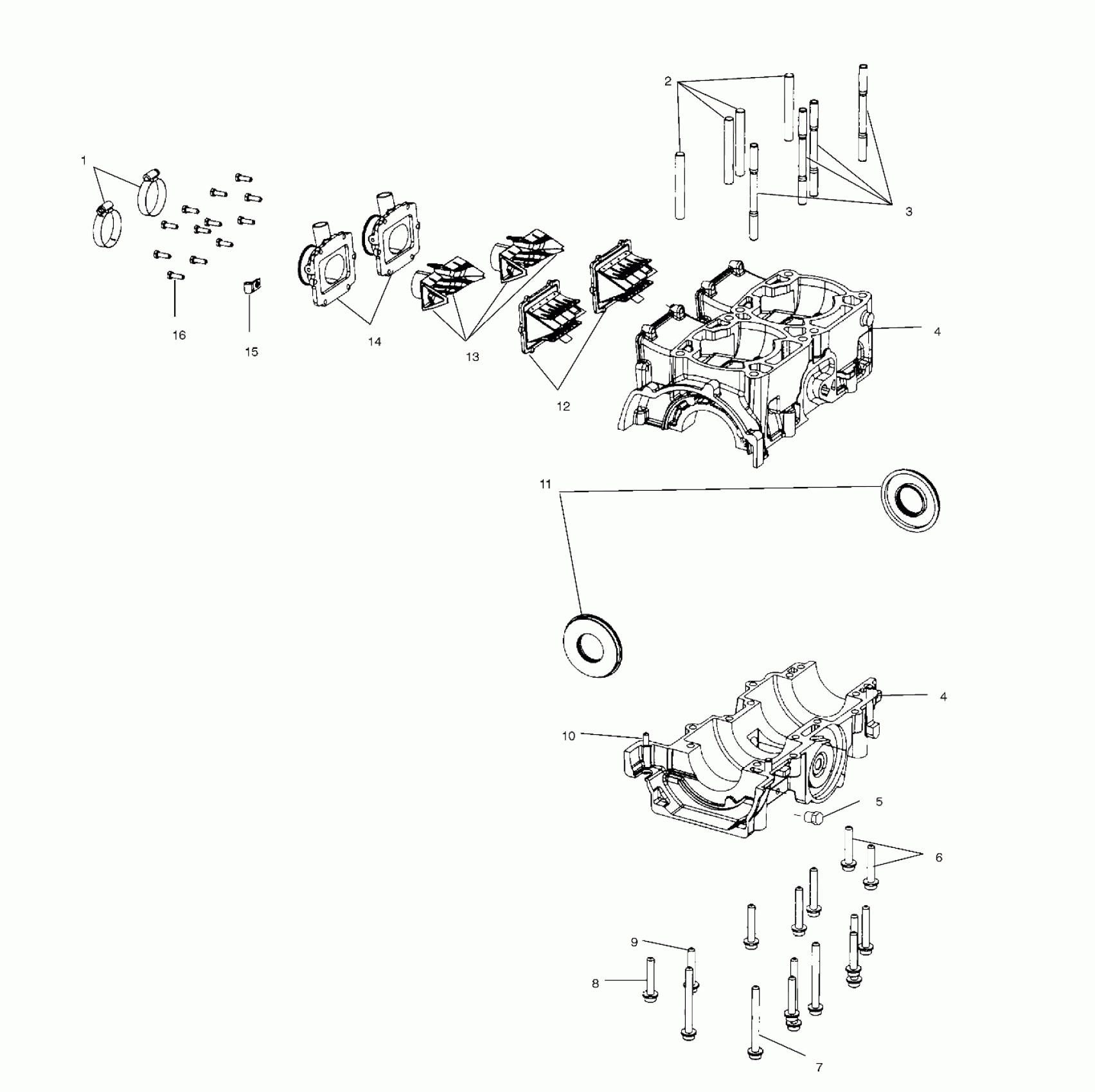 2
1
3
16
15
14
13
12
4
11
4
10
5
6
9
8
7